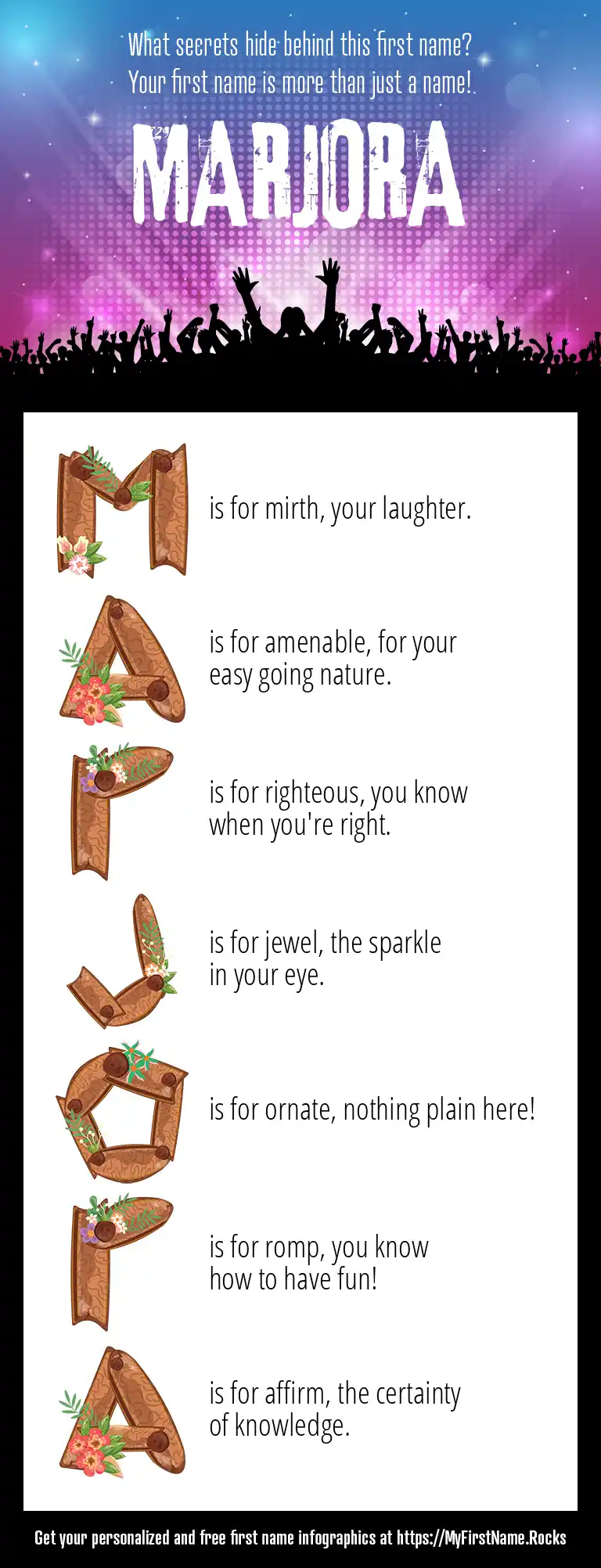 What secrets hide behind this first name?
Your first name is more than just a name!

MARJORA

M is for mirth, your laughter.

A is for amenable, for your easy going nature.

R is for righteous, you know when you're right.

J is for jewel, the sparkle in your eye.

O is for ornate, nothing plain here!

R is for romp, you know how to have fun!

A is for affirm, the certainty of knowledge.

Get your personalized and free first name infographics at https://MyFirstName.Rocks