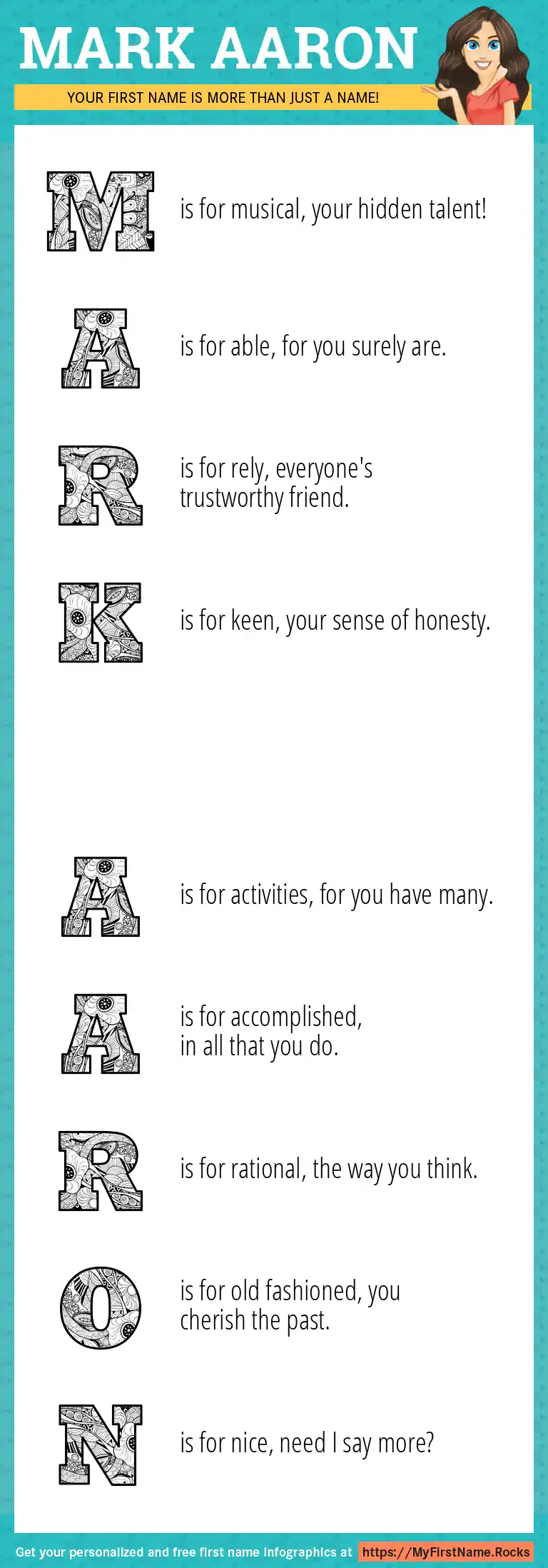 MARK AARON

YOUR FIRST NAME IS MORE THAN JUST A NAME!

M is for musical, your hidden talent!

A is for able, for you surely are.

R is for rely, everyone's trustworthy friend.

K is for keen, your sense of honesty.

A is for activities, for you have many.

A is for accomplished, in all that you do.

R is for rational, the way you think.

O is for old fashioned, you cherish the past.

N is for nice, need I say more?

Get your personalized and free first name infographics at https://MyFirstName.Rocks