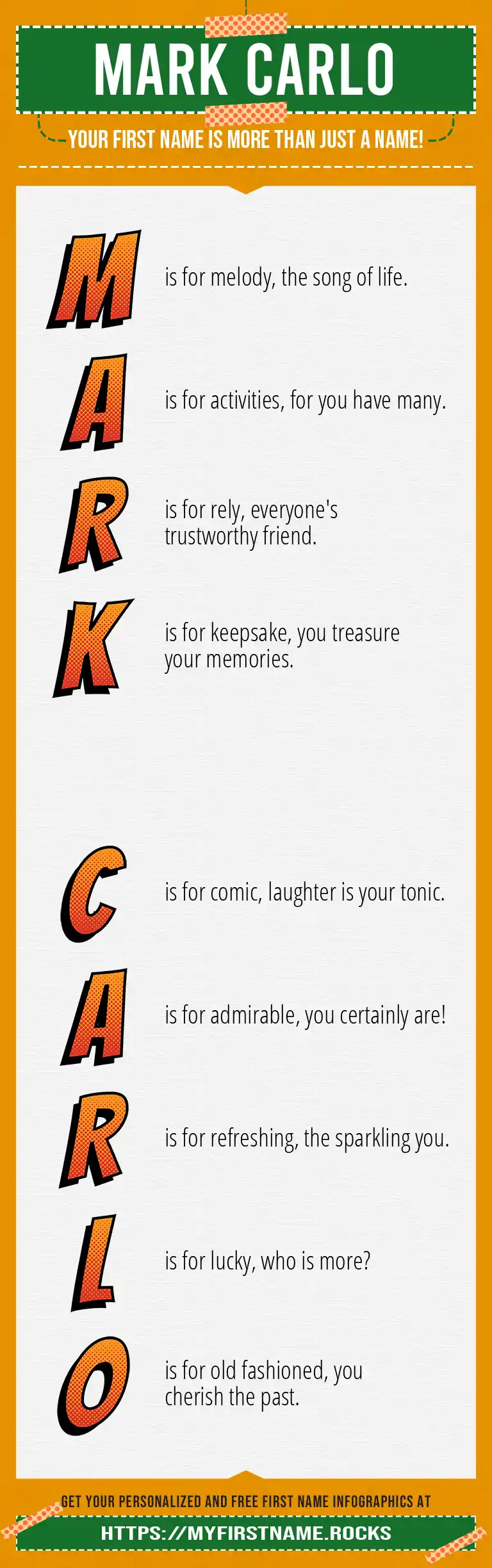 MARK CARLO

YOUR FIRST NAME IS MORE THAN JUST A NAME!

M is for melody, the song of life.

A is for activities, for you have many.

R is for rely, everyone's trustworthy friend.

K is for keepsake, you treasure your memories.

C is for comic, laughter is your tonic.

A is for admirable, you certainly are!

R is for refreshing, the sparkling you.

L is for lucky, who is more?

O is for old fashioned, you cherish the past.

GET YOUR PERSONALIZED AND FREE FIRST NAME INFOGRAPHICS AT

HTTPS://MYFIRSTNAME.ROCKS