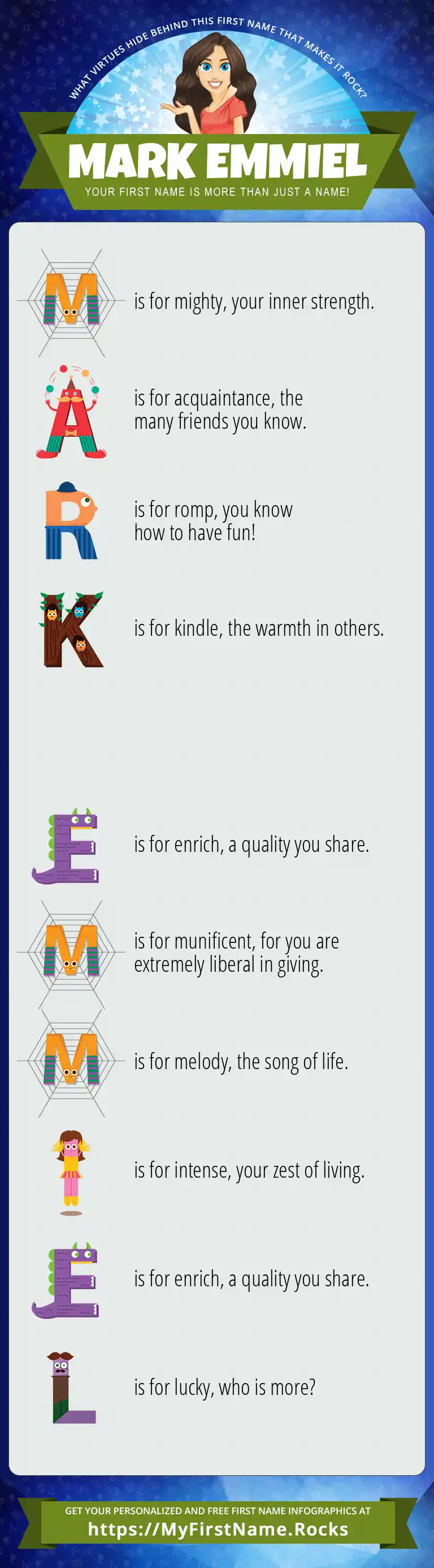 WHAT VIRTUES HIDE BEHIND THIS FIRST NAME THAT MAKES IT ROCK?

MARK EMMIEL

YOUR FIRST NAME IS MORE THAN JUST A NAME!

M is for mighty, your inner strength.

A is for acquaintance, the many friends you know.

R is for romp, you know how to have fun!

K is for kindle, the warmth in others.

E is for enrich, a quality you share.

M is for munificent, for you are extremely liberal in giving.

M is for melody, the song of life.

I is for intense, your zest of living.

E is for enrich, a quality you share.

L is for lucky, who is more?

GET YOUR PERSONALIZED AND FREE FIRST NAME INFOGRAPHICS AT
https://MyFirstName.Rocks