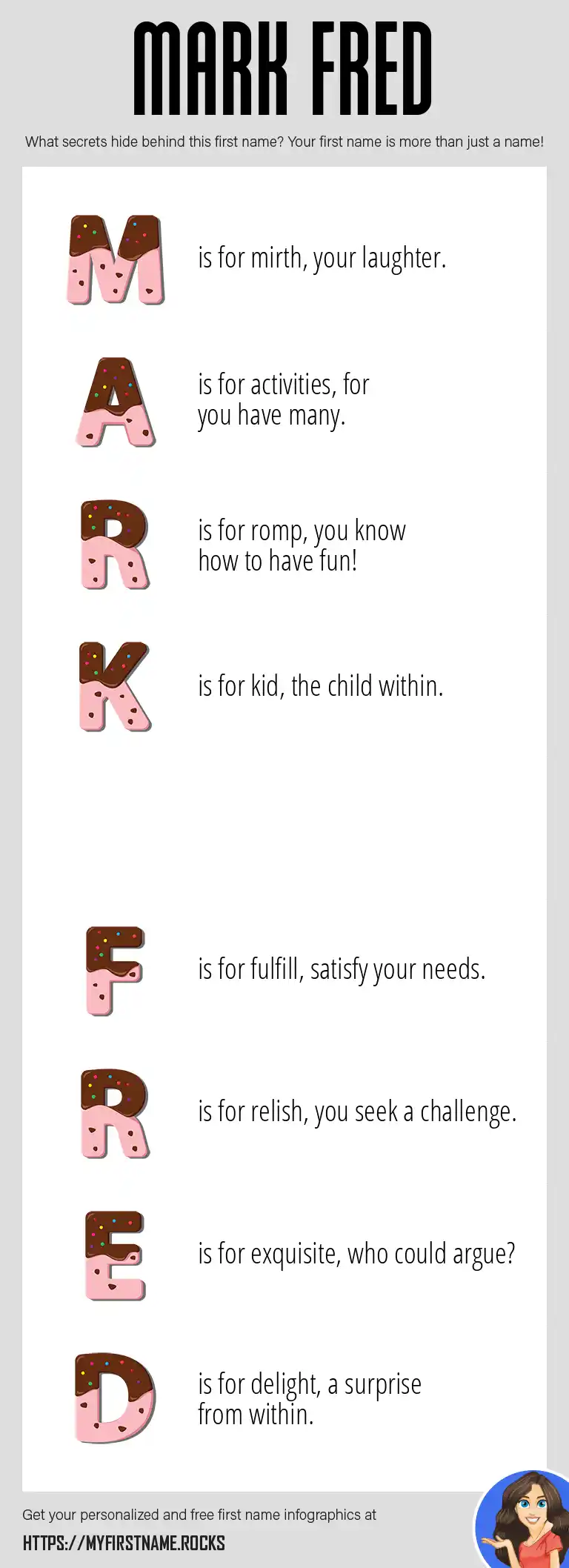 MARK FRED

What secrets hide behind this first name? Your first name is more than just a name!

M is for mirth, your laughter.

A is for activities, for you have many.

R is for romp, you know how to have fun!

K is for kid, the child within.

F is for fulfill, satisfy your needs.

R is for relish, you seek a challenge.

E is for exquisite, who could argue?

D is for delight, a surprise from within.

Get your personalized and free first name infographics at

HTTPS://MYFIRSTNAME.ROCKS