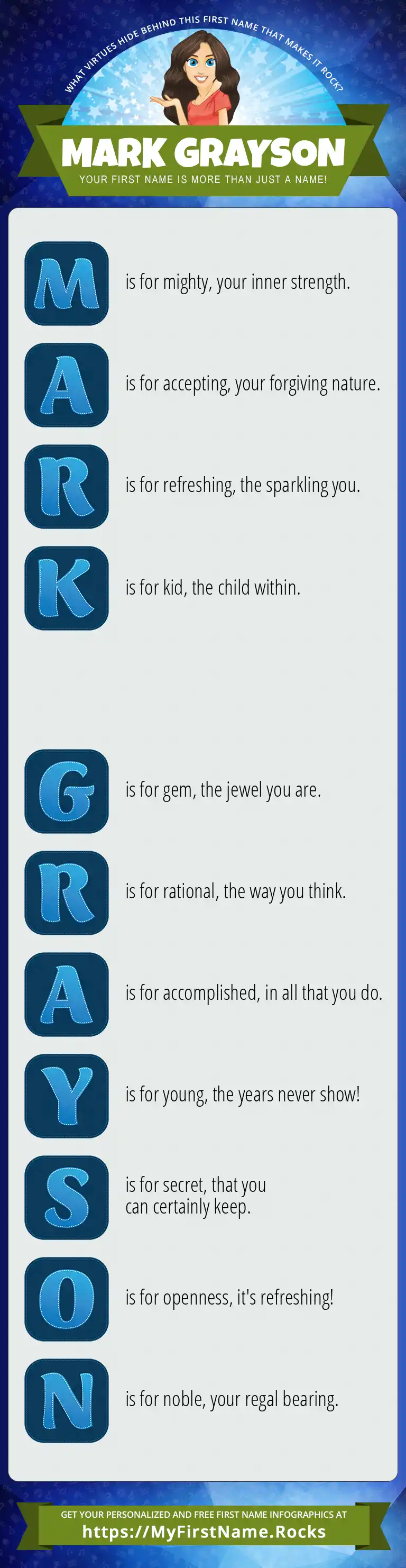 WHAT VIRTUES HIDE BEHIND THIS FIRST NAME THAT MAKES IT ROCK?

MARK GRAYSON

YOUR FIRST NAME IS MORE THAN JUST A NAME!

M is for mighty, your inner strength.

A is for accepting, your forgiving nature.

R is for refreshing, the sparkling you.

K is for kid, the child within.

G is for gem, the jewel you are.

R is for rational, the way you think.

A is for accomplished, in all that you do.

Y is for young, the years never show!

S is for secret, that you can certainly keep.

O is for openness, it's refreshing!

N is for noble, your regal bearing.

GET YOUR PERSONALIZED AND FREE FIRST NAME INFOGRAPHICS AT

https://MyFirstName.Rocks