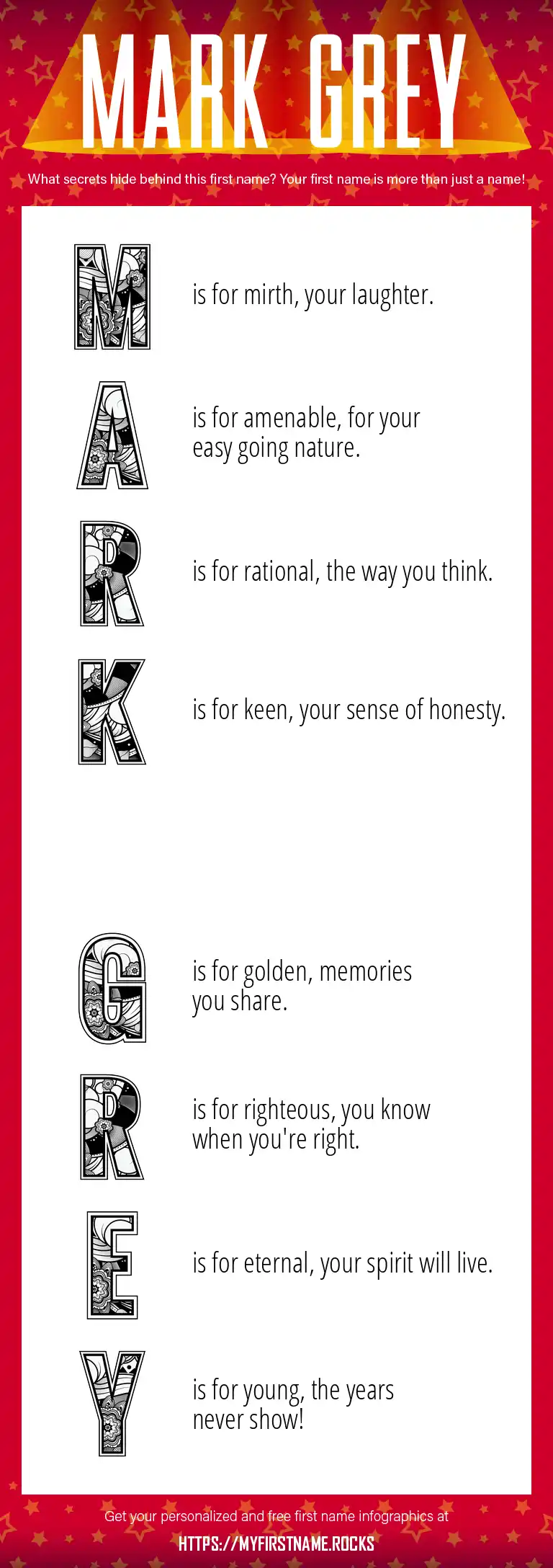 MARK GREY

What secrets hide behind this first name? Your first name is more than just a name!

M is for mirth, your laughter.

A is for amenable, for your easy going nature.

R is for rational, the way you think.

K is for keen, your sense of honesty.

G is for golden, memories you share.

R is for righteous, you know when you're right.

E is for eternal, your spirit will live.

Y is for young, the years never show!

Get your personalized and free first name infographics at

HTTPS://MYFIRSTNAME.ROCKS