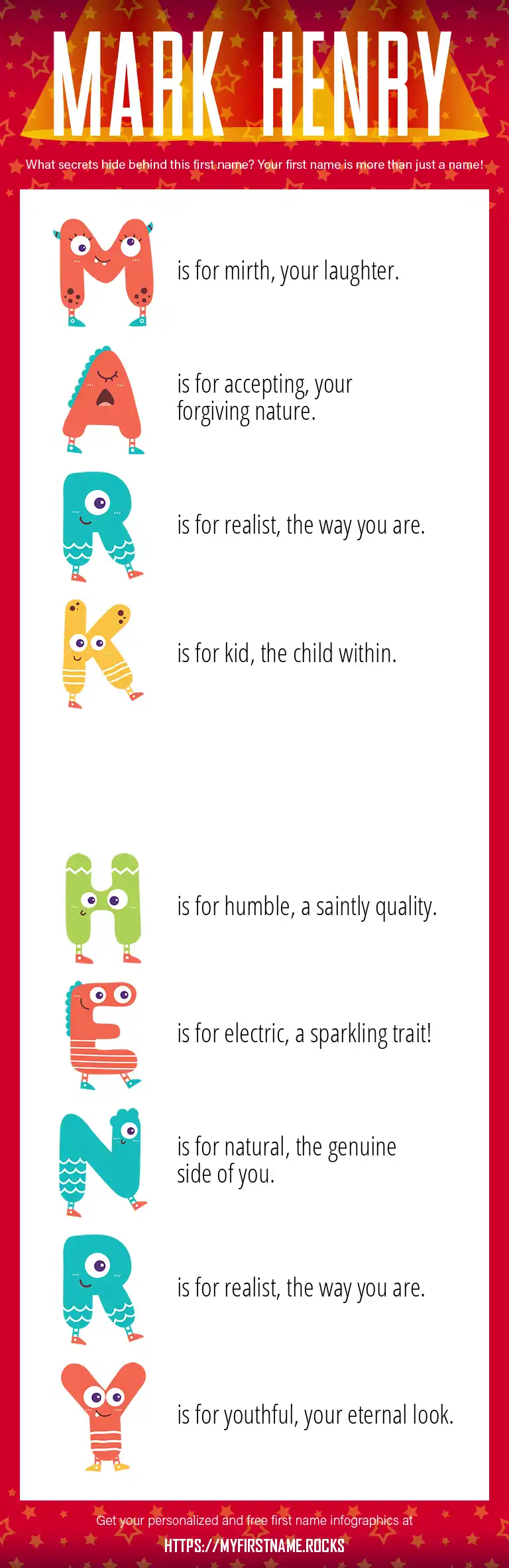 MARK HENRY

What secrets hide behind this first name? Your first name is more than just a name!

M is for mirth, your laughter.

A is for accepting, your forgiving nature.

R is for realist, the way you are.

K is for kid, the child within.

H is for humble, a saintly quality.

E is for electric, a sparkling trait!

N is for natural, the genuine side of you.

R is for realist, the way you are.

Y is for youthful, your eternal look.

Get your personalized and free first name infographics at

HTTPS://MYFIRSTNAME.ROCKS