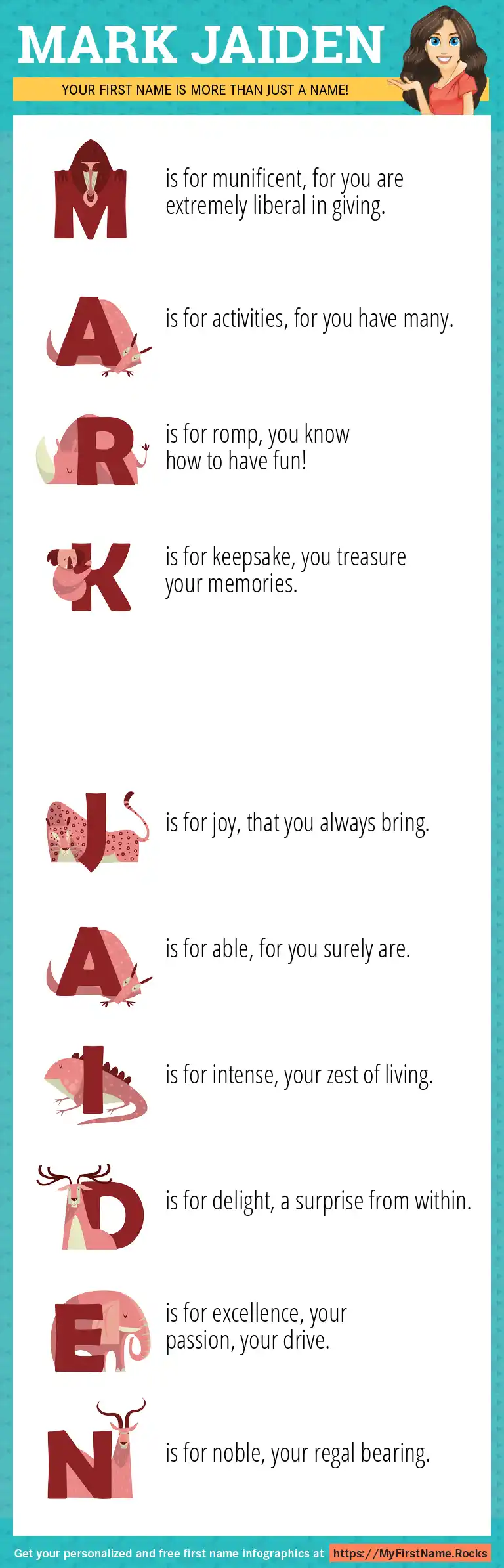 MARK JAIDEN

YOUR FIRST NAME IS MORE THAN JUST A NAME!

M is for munificent, for you are extremely liberal in giving.

A is for activities, for you have many.

R is for romp, you know how to have fun!

K is for keepsake, you treasure your memories.

J is for joy, that you always bring.

A is for able, for you surely are.

I is for intense, your zest of living.

D is for delight, a surprise from within.

E is for excellence, your passion, your drive.

N is for noble, your regal bearing.

Get your personalized and free first name infographics at https://MyFirstName.Rocks