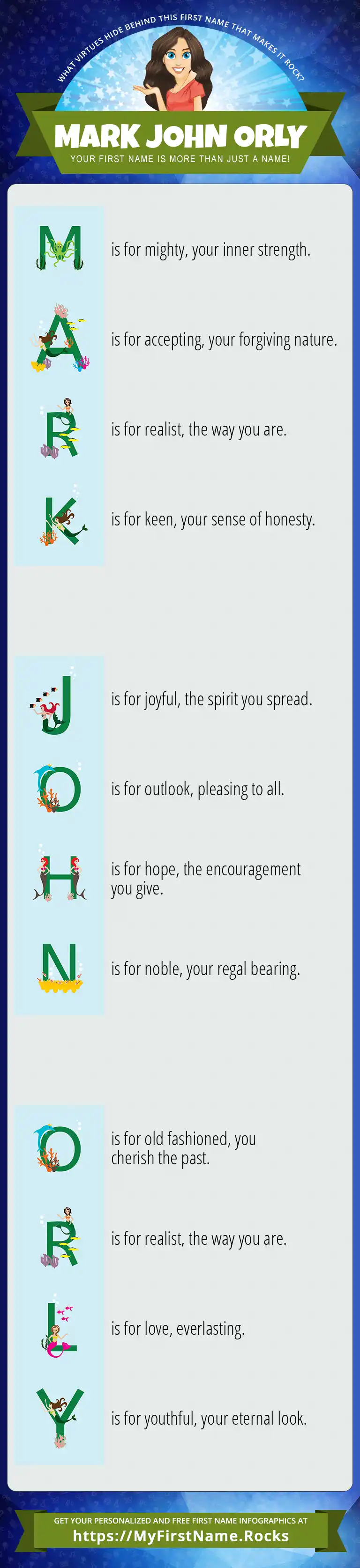 WHAT VIRTUES HIDE BEHIND THIS FIRST NAME THAT MAKES IT ROCK?

MARK JOHN ORLY

YOUR FIRST NAME IS MORE THAN JUST A NAME!

M is for mighty, your inner strength.

A is for accepting, your forgiving nature.

R is for realist, the way you are.

K is for keen, your sense of honesty.

J is for joyful, the spirit you spread.

O is for outlook, pleasing to all.

H is for hope, the encouragement you give.

N is for noble, your regal bearing.

O is for old fashioned, you cherish the past.

R is for realist, the way you are.

L is for love, everlasting.

Y is for youthful, your eternal look.

GET YOUR PERSONALIZED AND FREE FIRST NAME INFOGRAPHICS AT

https://MyFirstName.Rocks