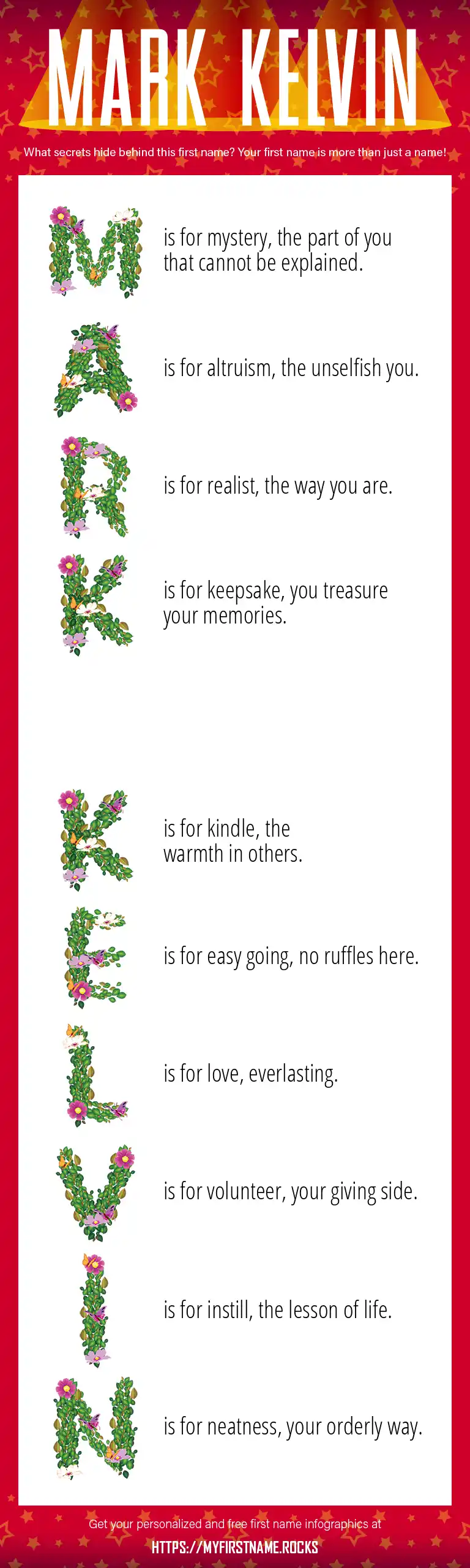 MARK KELVIN

What secrets hide behind this first name? Your first name is more than just a name!

M is for mystery, the part of you that cannot be explained.

A is for altruism, the unselfish you.

R is for realist, the way you are.

K is for keepsake, you treasure your memories.

K is for kindle, the warmth in others.

E is for easy going, no ruffles here.

L is for love, everlasting.

V is for volunteer, your giving side.

I is for instill, the lesson of life.

N is for neatness, your orderly way.

Get your personalized and free first name infographics at

HTTPS://MYFIRSTNAME.ROCKS