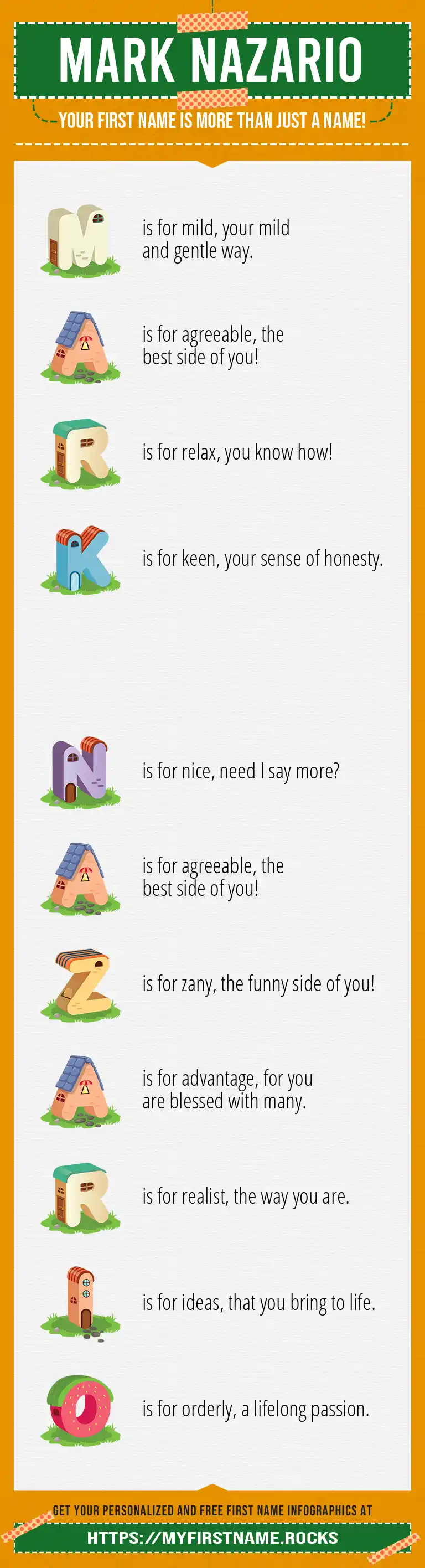 MARK NAZARIO

YOUR FIRST NAME IS MORE THAN JUST A NAME!

M is for mild, your mild and gentle way.

A is for agreeable, the best side of you!

R is for relax, you know how!

K is for keen, your sense of honesty.

N is for nice, need I say more?

A is for agreeable, the best side of you!

Z is for zany, the funny side of you!

A is for advantage, for you are blessed with many.

R is for realist, the way you are.

I is for ideas, that you bring to life.

O is for orderly, a lifelong passion.

GET YOUR PERSONALIZED AND FREE FIRST NAME INFOGRAPHICS AT

HTTPS://MYFIRSTNAME.ROCKS