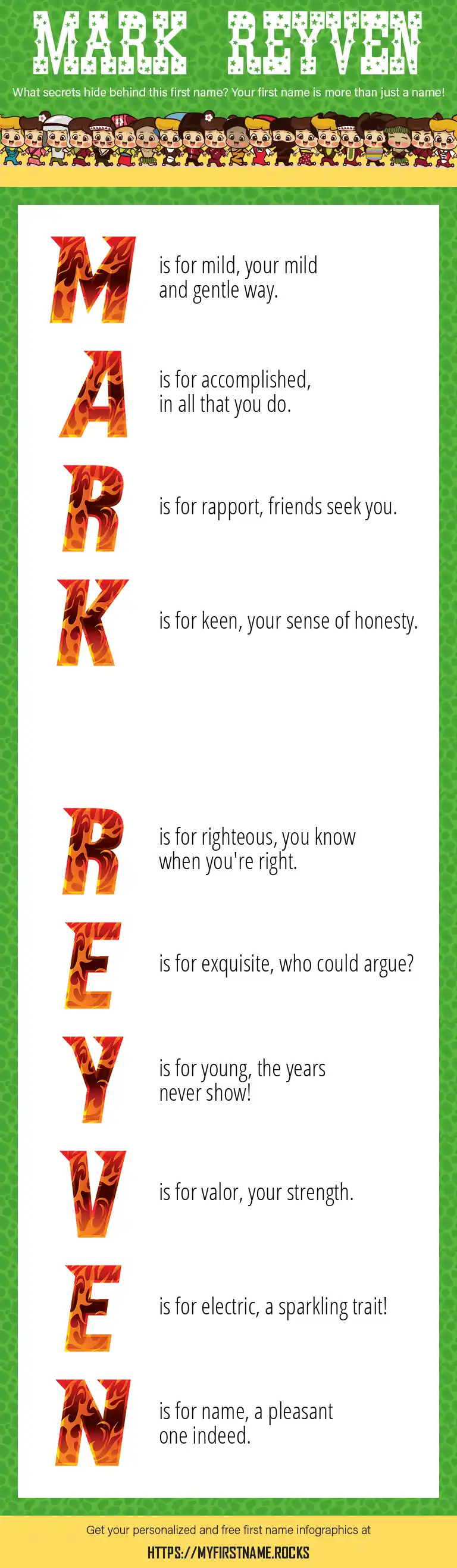 MARK REYVEN

What secrets hide behind this first name? Your first name is more than just a name!

M is for mild, your mild and gentle way.

A is for accomplished, in all that you do.

R is for rapport, friends seek you.

K is for keen, your sense of honesty.

R is for righteous, you know when you're right.

E is for exquisite, who could argue?

Y is for young, the years never show!

V is for valor, your strength.

E is for electric, a sparkling trait!

N is for name, a pleasant one indeed.

Get your personalized and free first name infographics at

HTTPS://MYFIRSTNAME.ROCKS