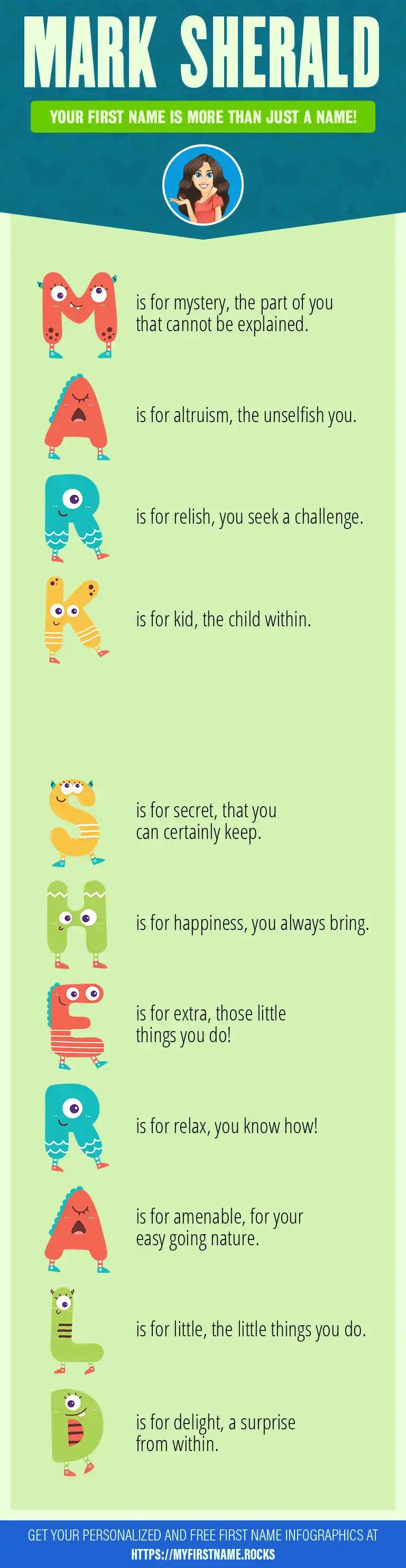 MARK SHERALD

YOUR FIRST NAME IS MORE THAN JUST A NAME!

M is for mystery, the part of you that cannot be explained.

A is for altruism, the unselfish you.

R is for relish, you seek a challenge.

K is for kid, the child within.

S is for secret, that you can certainly keep.

H is for happiness, you always bring.

E is for extra, those little things you do!

R is for relax, you know how!

A is for amenable, for your easy going nature.

L is for little, the little things you do.

D is for delight, a surprise from within.

GET YOUR PERSONALIZED AND FREE FIRST NAME INFOGRAPHICS AT HTTPS://MYFIRSTNAME.ROCKS