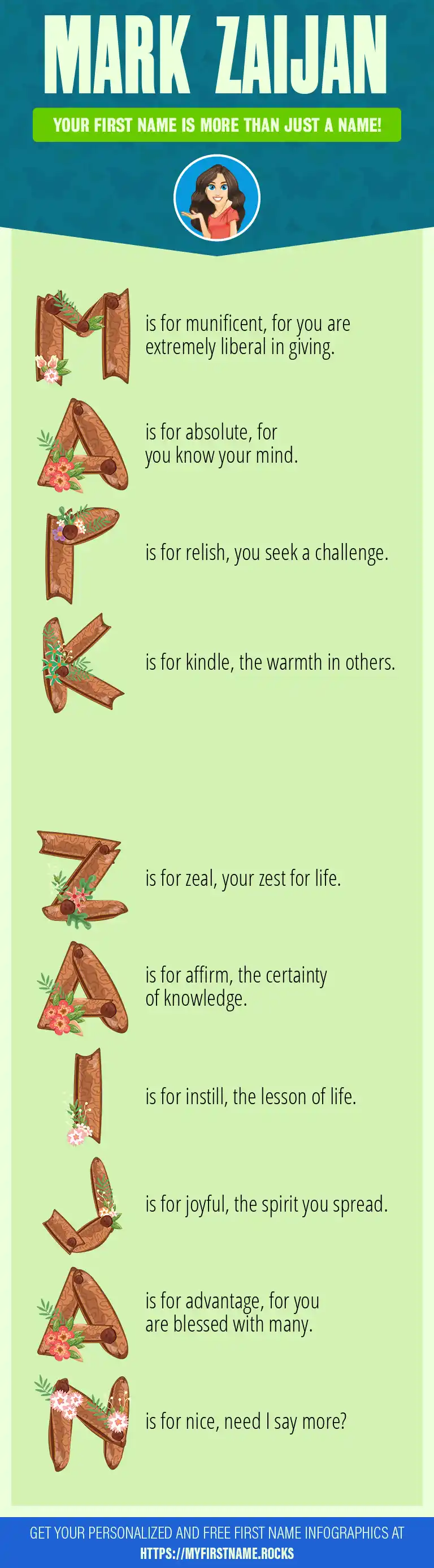 MARK ZAIJAN

YOUR FIRST NAME IS MORE THAN JUST A NAME!

M is for munificent, for you are extremely liberal in giving.

A is for absolute, for you know your mind.

R is for relish, you seek a challenge.

K is for kindle, the warmth in others.

Z is for zeal, your zest for life.

A is for affirm, the certainty of knowledge.

I is for instill, the lesson of life.

J is for joyful, the spirit you spread.

A is for advantage, for you are blessed with many.

N is for nice, need I say more?

GET YOUR PERSONALIZED AND FREE FIRST NAME INFOGRAPHICS AT HTTPS://MYFIRSTNAME.ROCKS