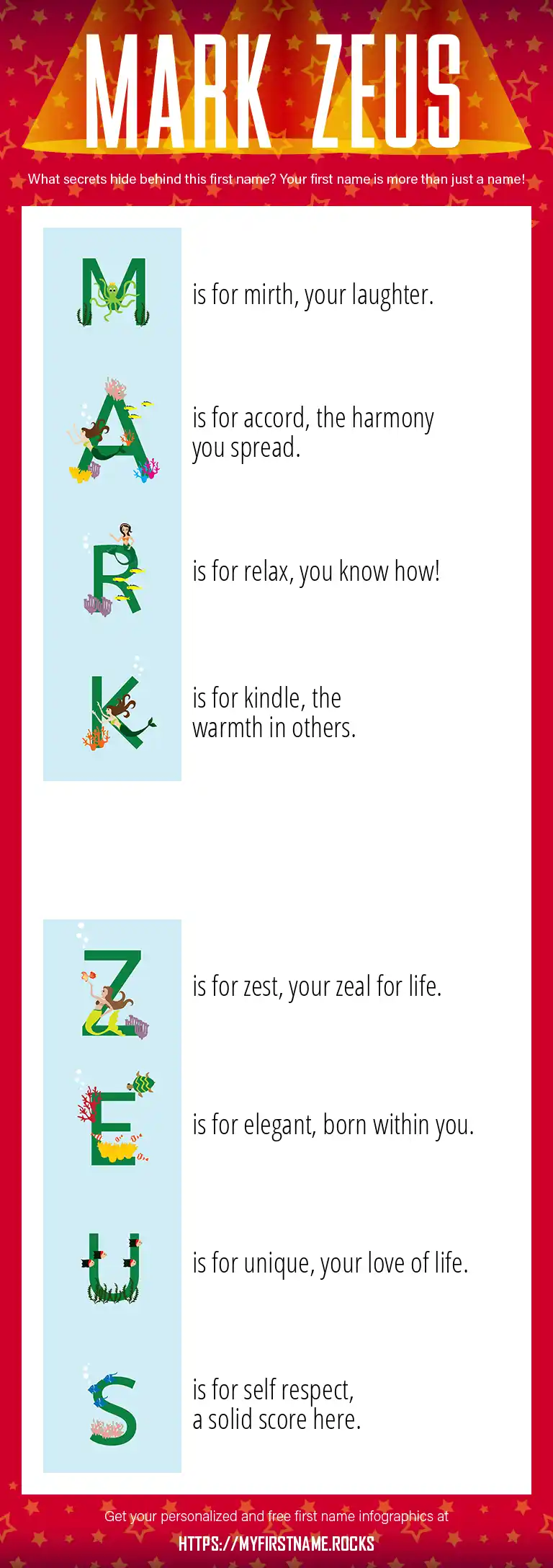 MARK ZEUS

What secrets hide behind this first name? Your first name is more than just a name!

M is for mirth, your laughter.

A is for accord, the harmony you spread.

R is for relax, you know how!

K is for kindle, the warmth in others.

Z is for zest, your zeal for life.

E is for elegant, born within you.

U is for unique, your love of life.

S is for self respect, a solid score here.

Get your personalized and free first name infographics at

HTTPS://MYFIRSTNAME.ROCKS