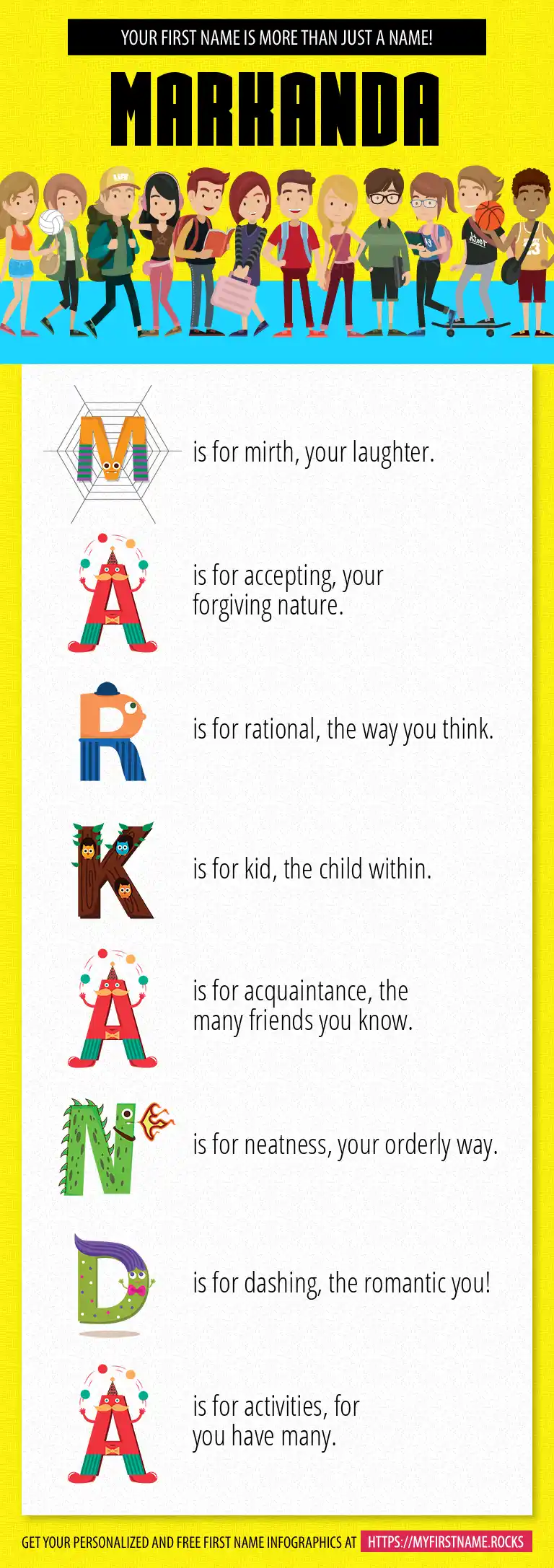 YOUR FIRST NAME IS MORE THAN JUST A NAME!

MARKANDA

M is for mirth, your laughter.

A is for accepting, your forgiving nature.

R is for rational, the way you think.

K is for kid, the child within.

A is for acquaintance, the many friends you know.

N is for neatness, your orderly way.

D is for dashing, the romantic you!

A is for activities, for you have many.

GET YOUR PERSONALIZED AND FREE FIRST NAME INFOGRAPHICS AT HTTPS://MYFIRSTNAME.ROCKS