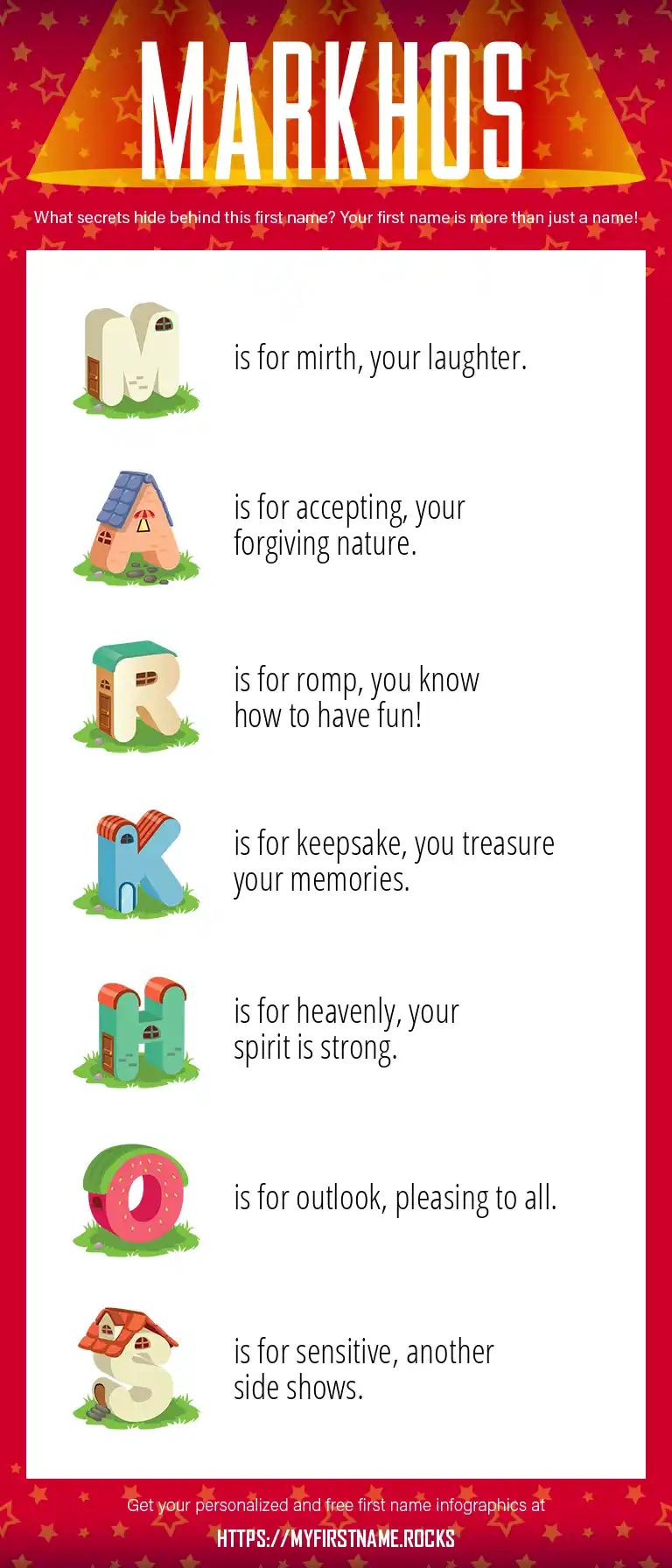 MARKHOS

What secrets hide behind this first name? Your first name is more than just a name!

M is for mirth, your laughter.

A is for accepting, your forgiving nature.

R is for romp, you know how to have fun!

K is for keepsake, you treasure your memories.

H is for heavenly, your spirit is strong.

O is for outlook, pleasing to all.

S is for sensitive, another side shows.

Get your personalized and free first name infographics at

HTTPS://MYFIRSTNAME.ROCKS