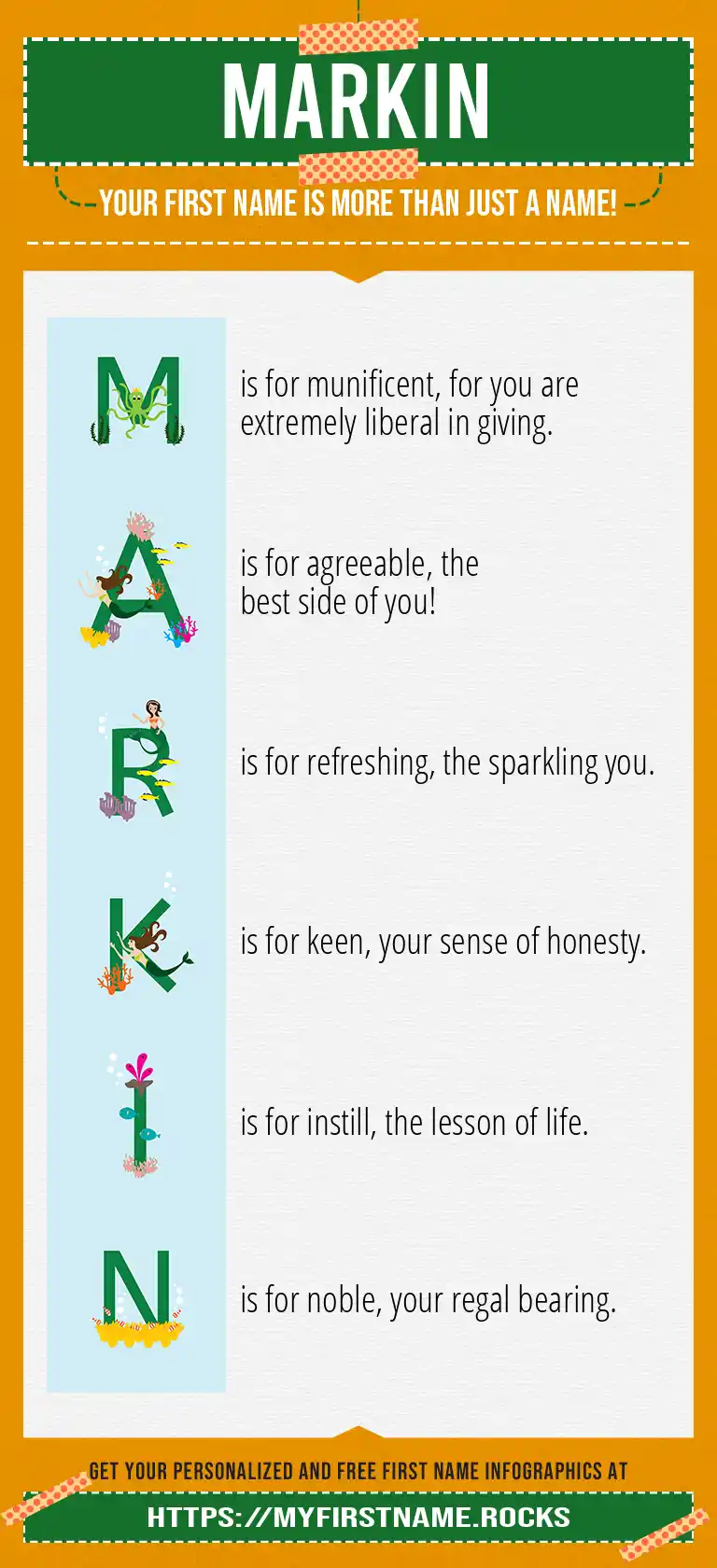 MARKIN

YOUR FIRST NAME IS MORE THAN JUST A NAME!

M is for munificent, for you are extremely liberal in giving.

A is for agreeable, the best side of you!

R is for refreshing, the sparkling you.

K is for keen, your sense of honesty.

I is for instill, the lesson of life.

N is for noble, your regal bearing.

GET YOUR PERSONALIZED AND FREE FIRST NAME INFOGRAPHICS AT

HTTPS://MYFIRSTNAME.ROCKS