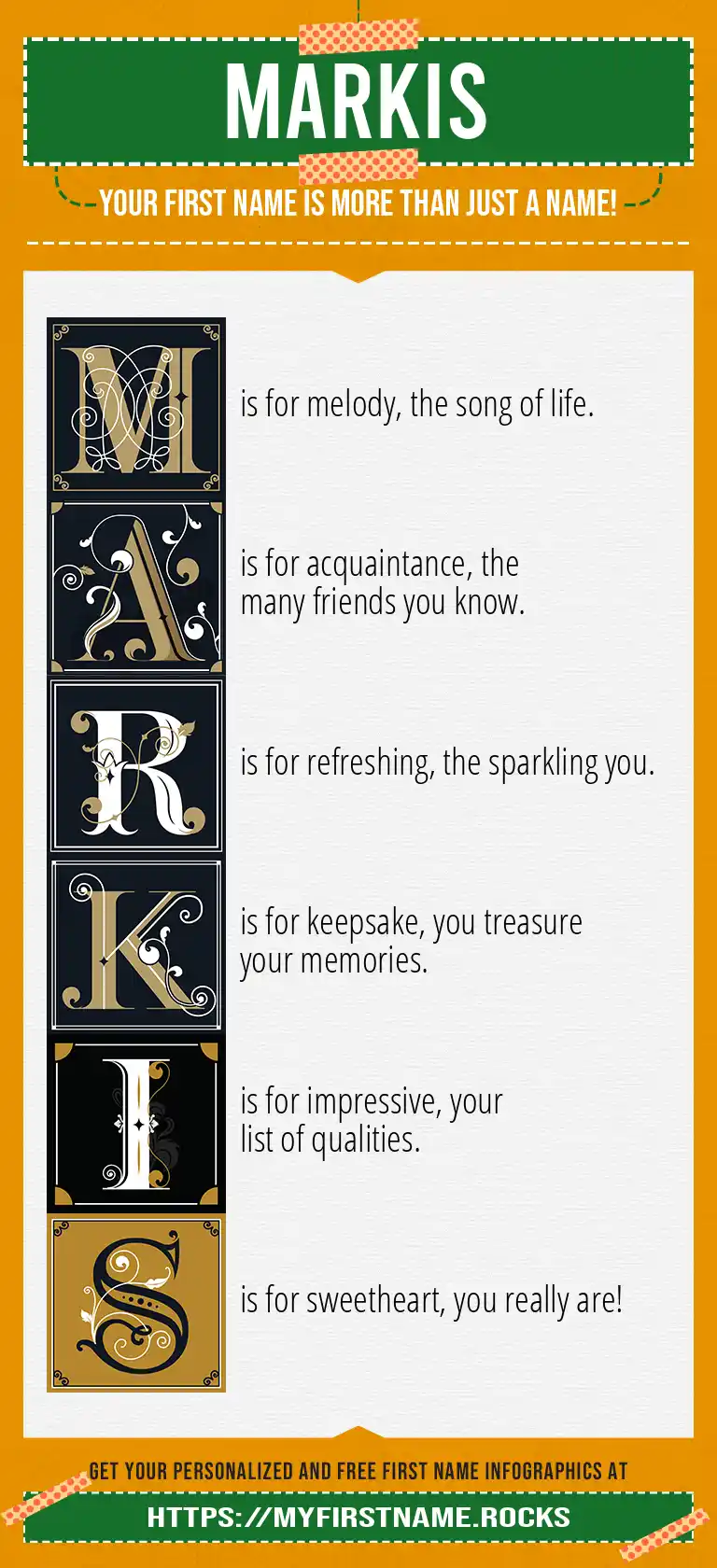 MARKIS

YOUR FIRST NAME IS MORE THAN JUST A NAME!

M is for melody, the song of life.

A is for acquaintance, the many friends you know.

R is for refreshing, the sparkling you.

K is for keepsake, you treasure your memories.

I is for impressive, your list of qualities.

S is for sweetheart, you really are!

GET YOUR PERSONALIZED AND FREE FIRST NAME INFOGRAPHICS AT

HTTPS://MYFIRSTNAME.ROCKS