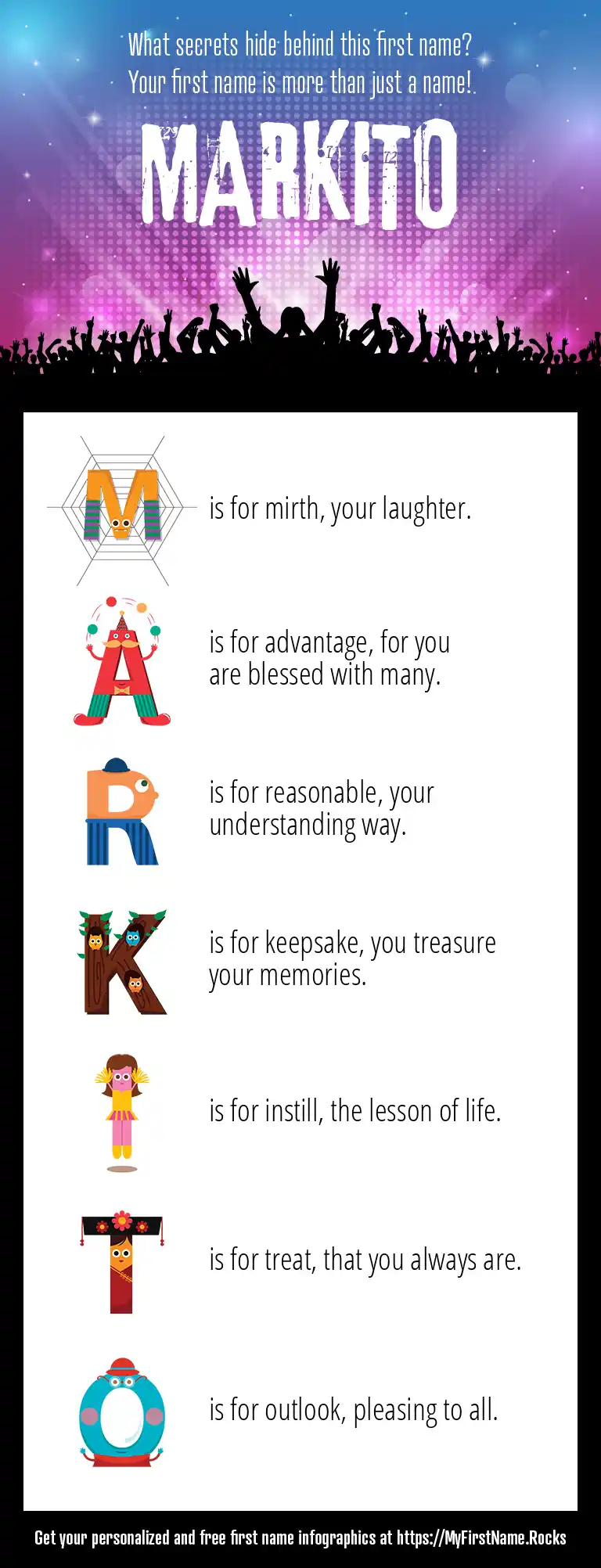 What secrets hide behind this first name?
Your first name is more than just a name!

MARKITO

M is for mirth, your laughter.

A is for advantage, for you are blessed with many.

R is for reasonable, your understanding way.

K is for keepsake, you treasure your memories.

I is for instill, the lesson of life.

T is for treat, that you always are.

O is for outlook, pleasing to all.

Get your personalized and free first name infographics at https://MyFirstName.Rocks