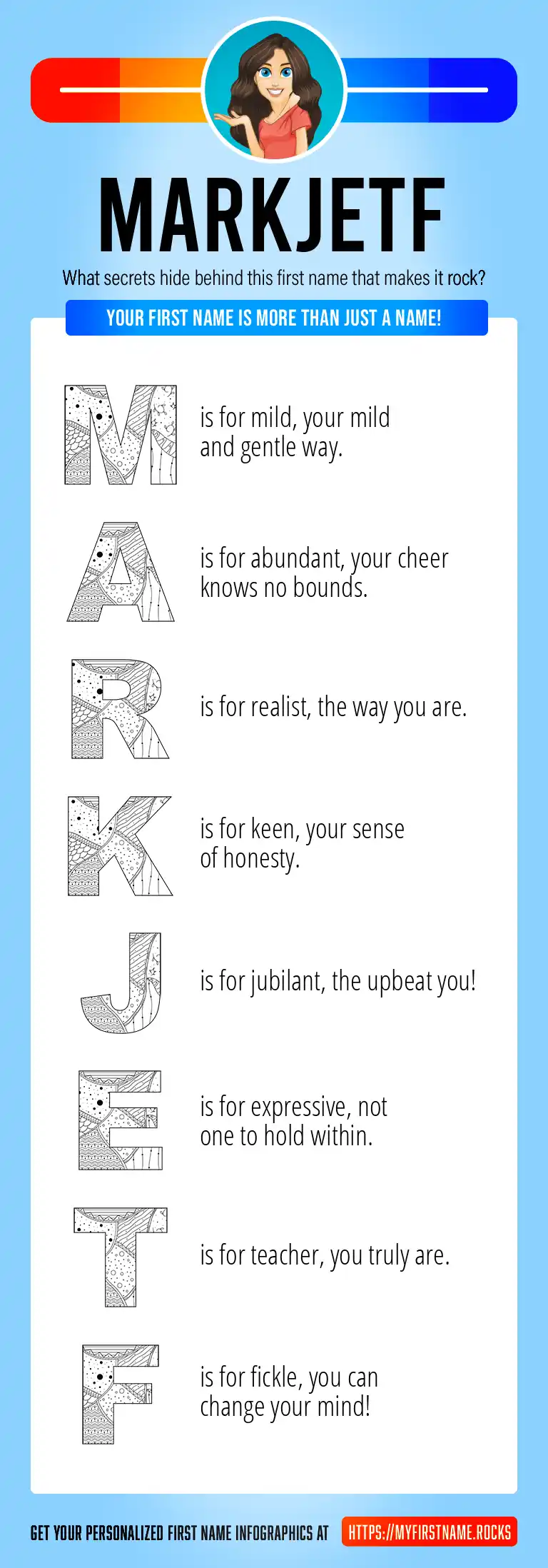 MARKJETF

What secrets hide behind this first name that makes it rock?

YOUR FIRST NAME IS MORE THAN JUST A NAME!

M is for mild, your mild and gentle way.

A is for abundant, your cheer knows no bounds.

R is for realist, the way you are.

K is for keen, your sense of honesty.

J is for jubilant, the upbeat you!

E is for expressive, not one to hold within.

T is for teacher, you truly are.

F is for fickle, you can change your mind!

GET YOUR PERSONALIZED FIRST NAME INFOGRAPHICS AT HTTPS://MYFIRSTNAME.ROCKS