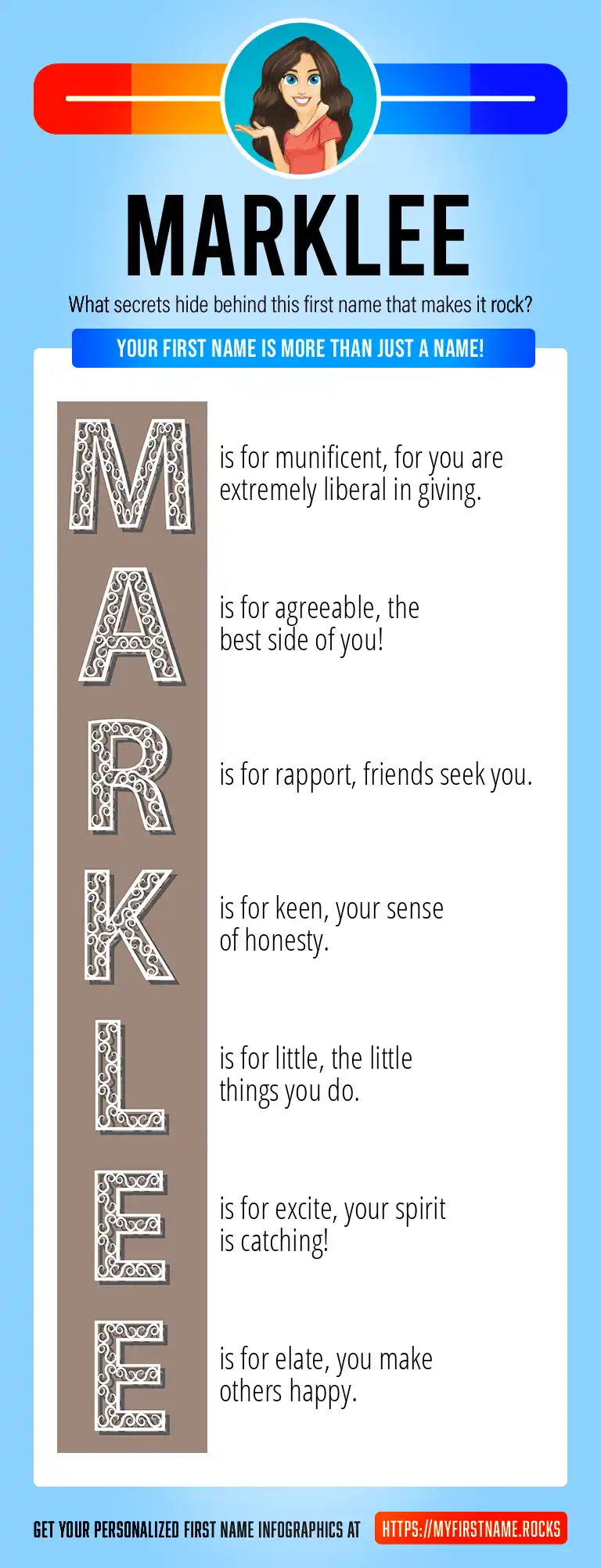 MARKLEE

What secrets hide behind this first name that makes it rock?

YOUR FIRST NAME IS MORE THAN JUST A NAME!

M is for munificent, for you are extremely liberal in giving.

A is for agreeable, the best side of you!

R is for rapport, friends seek you.

K is for keen, your sense of honesty.

L is for little, the little things you do.

E is for excite, your spirit is catching!

E is for elate, you make others happy.

GET YOUR PERSONALIZED FIRST NAME INFOGRAPHICS AT HTTPS://MYFIRSTNAME.ROCKS