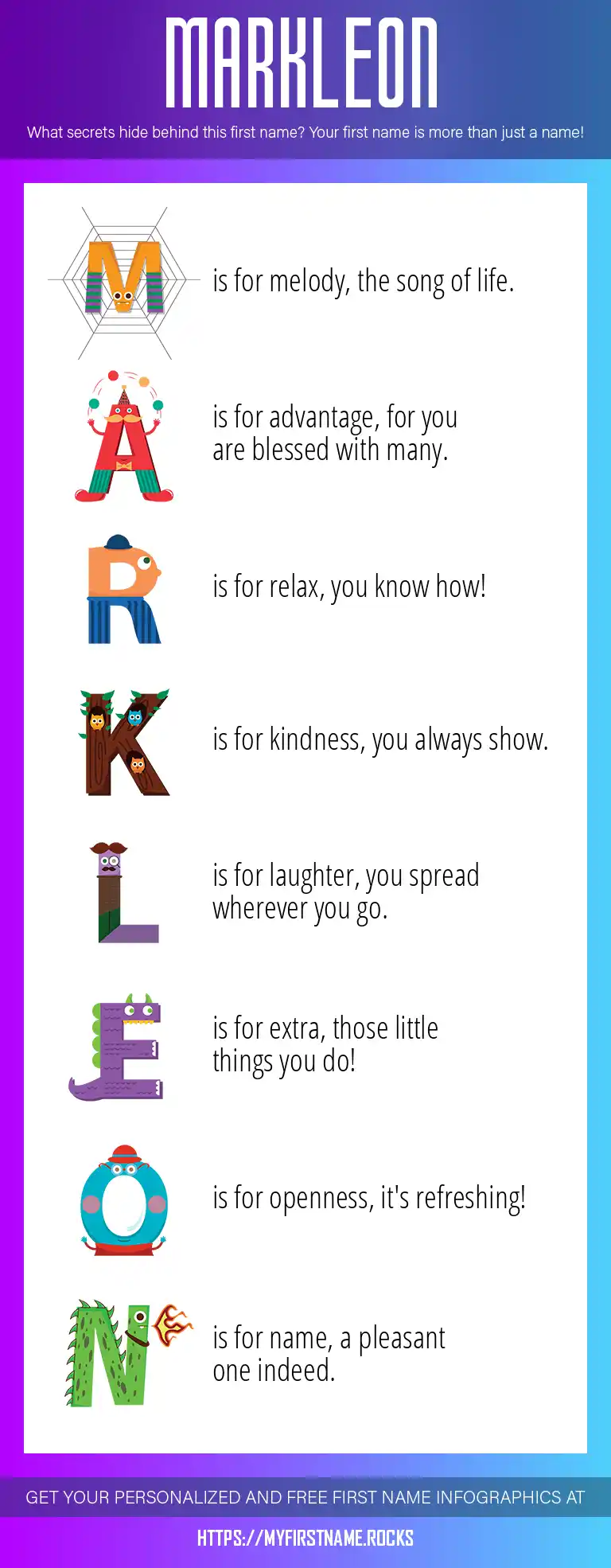 MARKLEON

What secrets hide behind this first name? Your first name is more than just a name!

M is for melody, the song of life.

A is for advantage, for you are blessed with many.

R is for relax, you know how!

K is for kindness, you always show.

L is for laughter, you spread wherever you go.

E is for extra, those little things you do!

O is for openness, it's refreshing!

N is for name, a pleasant one indeed.

GET YOUR PERSONALIZED AND FREE FIRST NAME INFOGRAPHICS AT

HTTPS://MYFIRSTNAME.ROCKS