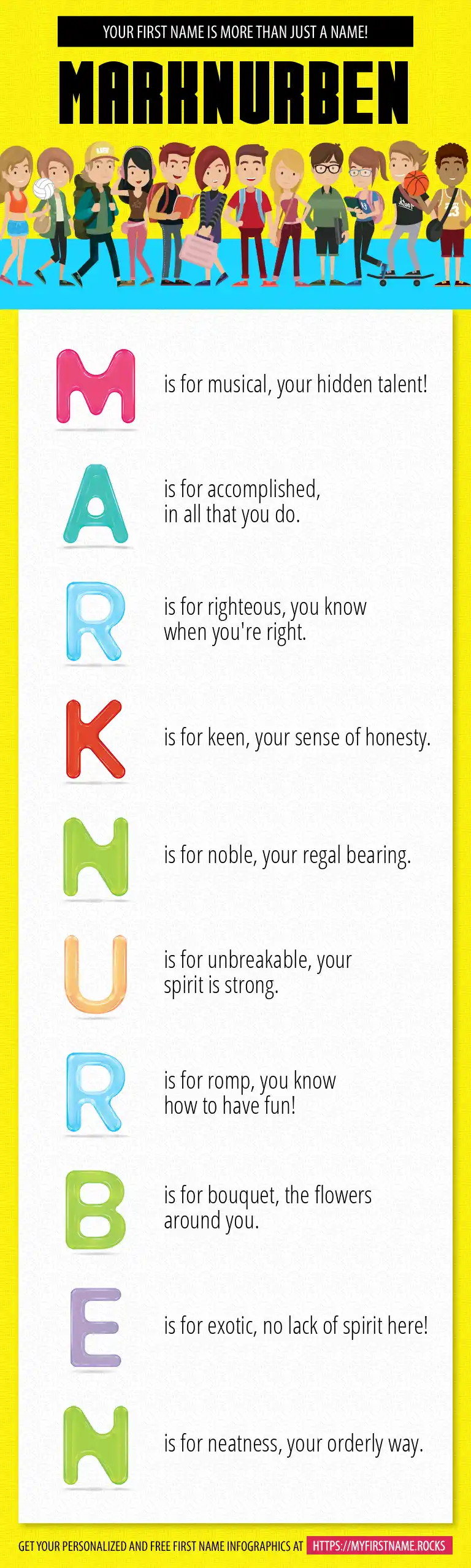 YOUR FIRST NAME IS MORE THAN JUST A NAME!

MARKNURBEN

M is for musical, your hidden talent!

A is for accomplished, in all that you do.

R is for righteous, you know when you're right.

K is for keen, your sense of honesty.

N is for noble, your regal bearing.

U is for unbreakable, your spirit is strong.

R is for romp, you know how to have fun!

B is for bouquet, the flowers around you.

E is for exotic, no lack of spirit here!

N is for neatness, your orderly way.

GET YOUR PERSONALIZED AND FREE FIRST NAME INFOGRAPHICS AT HTTPS://MYFIRSTNAME.ROCKS