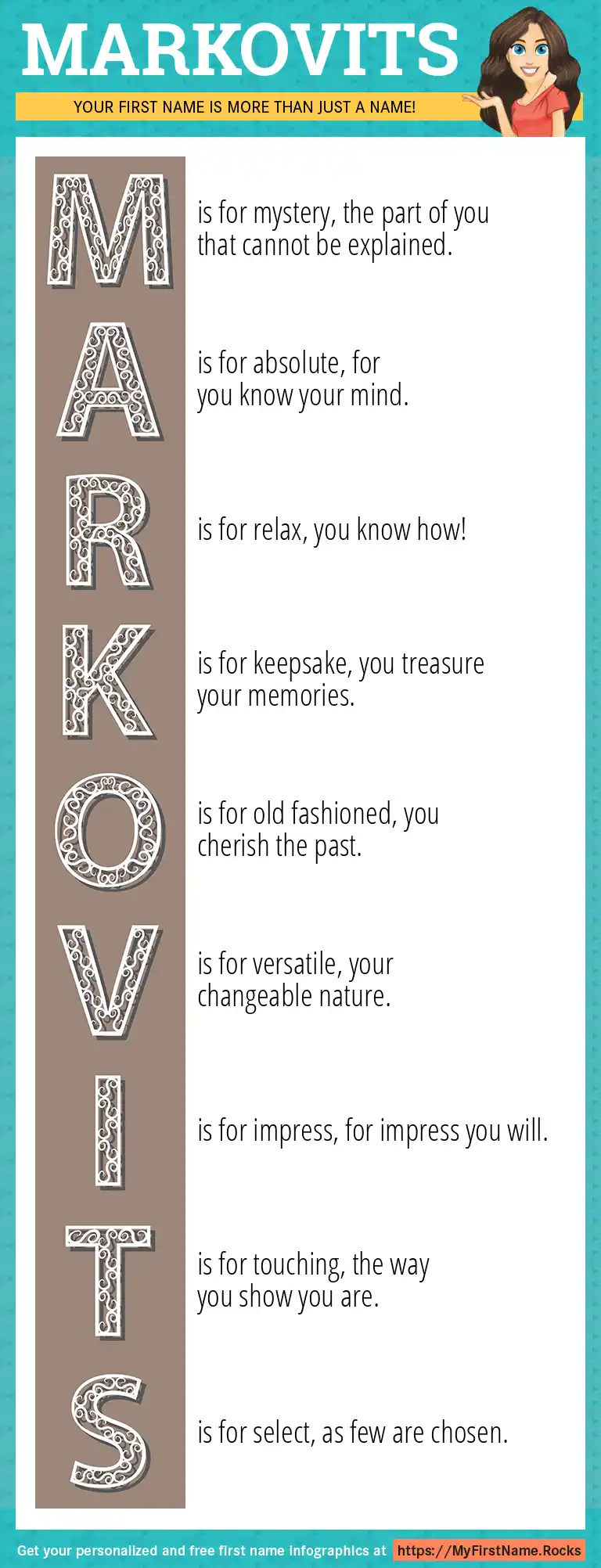 MARKOVITS

YOUR FIRST NAME IS MORE THAN JUST A NAME!

M is for mystery, the part of you that cannot be explained.

A is for absolute, for you know your mind.

R is for relax, you know how!

K is for keepsake, you treasure your memories.

O is for old fashioned, you cherish the past.

V is for versatile, your changeable nature.

I is for impress, for impress you will.

T is for touching, the way you show you are.

S is for select, as few are chosen.

Get your personalized and free first name infographics at https://MyFirstName.Rocks