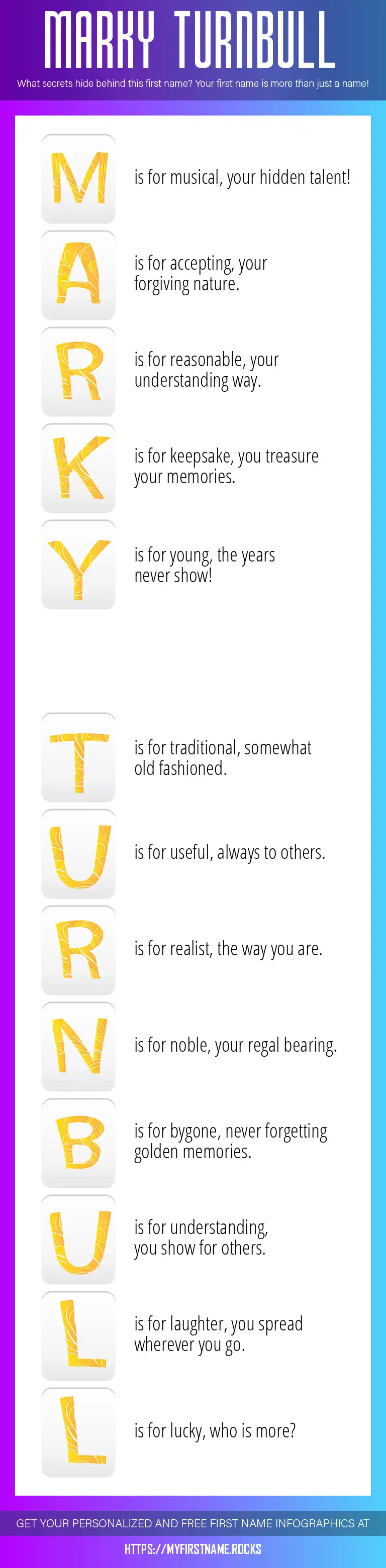 MARKY TURNBULL

What secrets hide behind this first name? Your first name is more than just a name!

M is for musical, your hidden talent!

A is for accepting, your forgiving nature.

R is for reasonable, your understanding way.

K is for keepsake, you treasure your memories.

Y is for young, the years never show!

T is for traditional, somewhat old fashioned.

U is for useful, always to others.

R is for realist, the way you are.

N is for noble, your regal bearing.

B is for bygone, never forgetting golden memories.

U is for understanding, you show for others.

L is for laughter, you spread wherever you go.

L is for lucky, who is more?

GET YOUR PERSONALIZED AND FREE FIRST NAME INFOGRAPHICS AT

HTTPS://MYFIRSTNAME.ROCKS