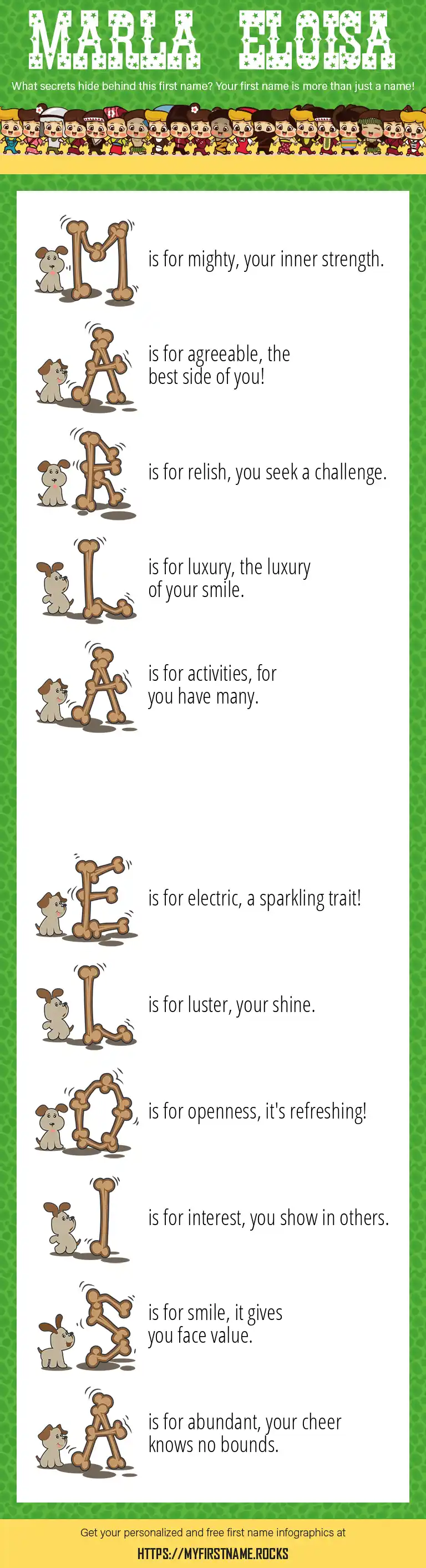 MARLA ELOISA

What secrets hide behind this first name? Your first name is more than just a name!

M is for mighty, your inner strength.

A is for agreeable, the best side of you!

R is for relish, you seek a challenge.

L is for luxury, the luxury of your smile.

A is for activities, for you have many.

E is for electric, a sparkling trait!

L is for luster, your shine.

O is for openness, it's refreshing!

I is for interest, you show in others.

S is for smile, it gives you face value.

A is for abundant, your cheer knows no bounds.

Get your personalized and free first name infographics at

HTTPS://MYFIRSTNAME.ROCKS