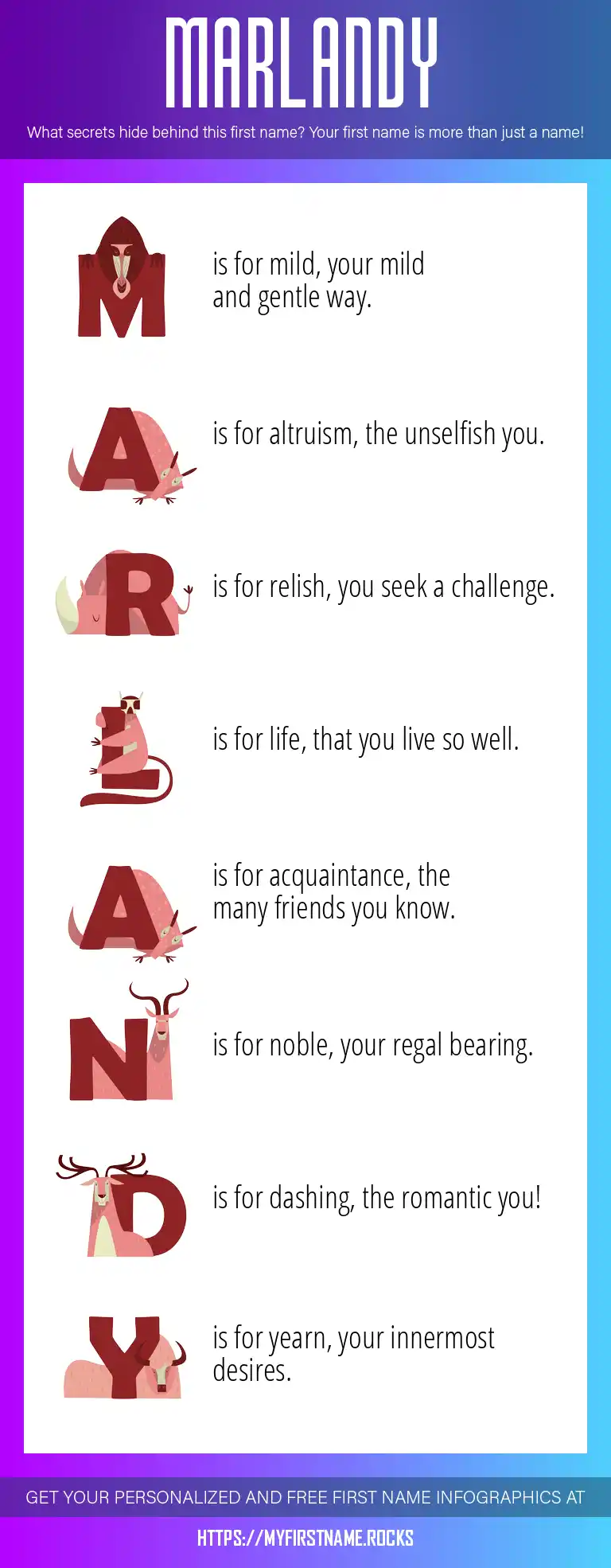 MARLANDY

What secrets hide behind this first name? Your first name is more than just a name!

M is for mild, your mild and gentle way.

A is for altruism, the unselfish you.

R is for relish, you seek a challenge.

L is for life, that you live so well.

A is for acquaintance, the many friends you know.

N is for noble, your regal bearing.

D is for dashing, the romantic you!

Y is for yearn, your innermost desires.

GET YOUR PERSONALIZED AND FREE FIRST NAME INFOGRAPHICS AT

HTTPS://MYFIRSTNAME.ROCKS