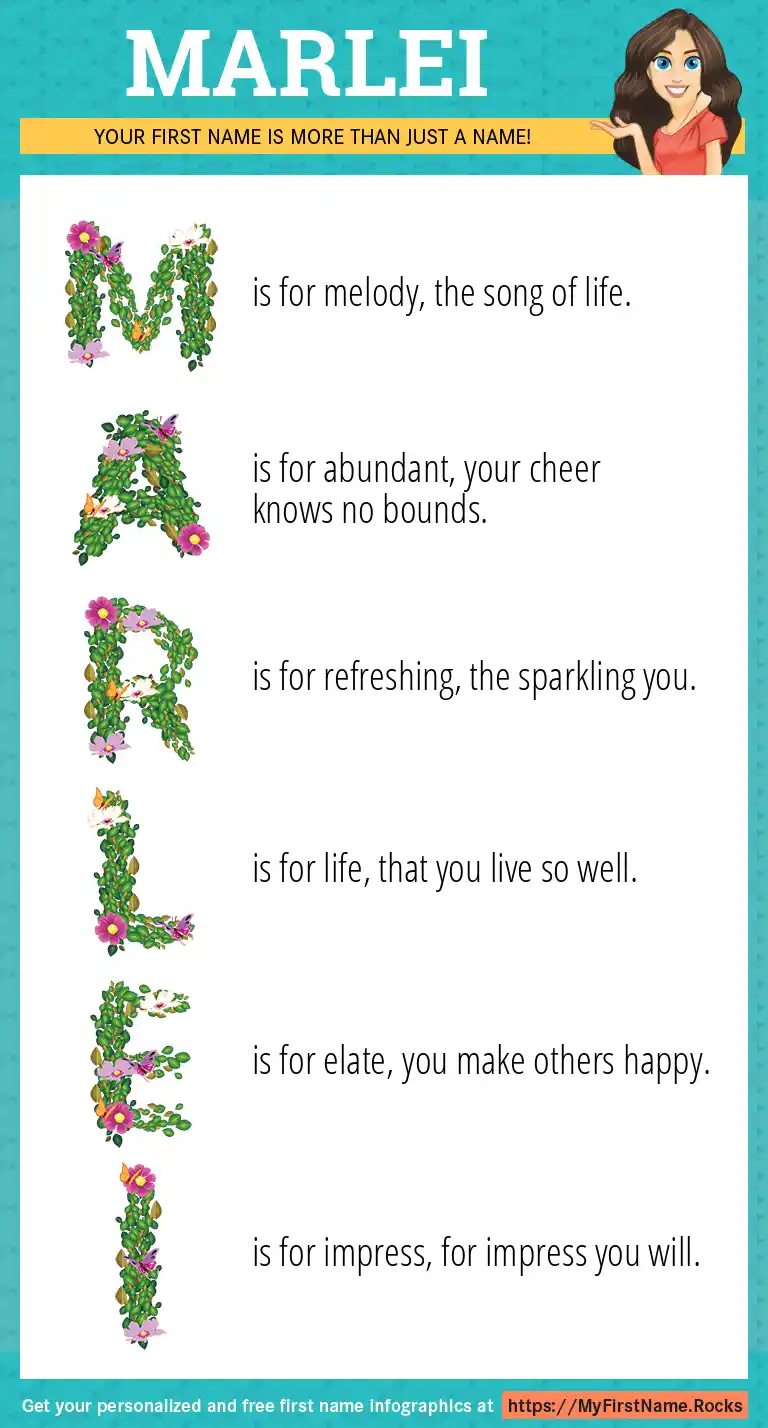 MARLEI

YOUR FIRST NAME IS MORE THAN JUST A NAME!

M is for melody, the song of life.

A is for abundant, your cheer knows no bounds.

R is for refreshing, the sparkling you.

L is for life, that you live so well.

E is for elate, you make others happy.

I is for impress, for impress you will.

Get your personalized and free first name infographics at https://MyFirstName.Rocks