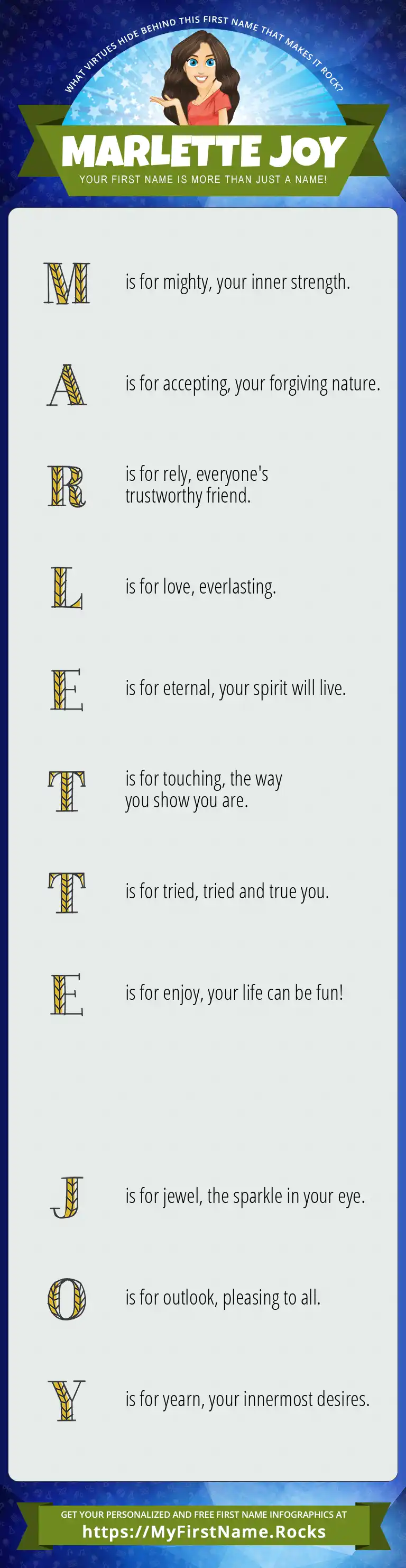 WHAT VIRTUES HIDE BEHIND THIS FIRST NAME THAT MAKES IT ROCK?

MARLETTE JOY

YOUR FIRST NAME IS MORE THAN JUST A NAME!

M is for mighty, your inner strength.

A is for accepting, your forgiving nature.

R is for rely, everyone's trustworthy friend.

L is for love, everlasting.

E is for eternal, your spirit will live.

T is for touching, the way you show you are.

T is for tried, tried and true you.

E is for enjoy, your life can be fun!

J is for jewel, the sparkle in your eye.

O is for outlook, pleasing to all.

Y is for yearn, your innermost desires.

GET YOUR PERSONALIZED AND FREE FIRST NAME INFOGRAPHICS AT
https://MyFirstName.Rocks