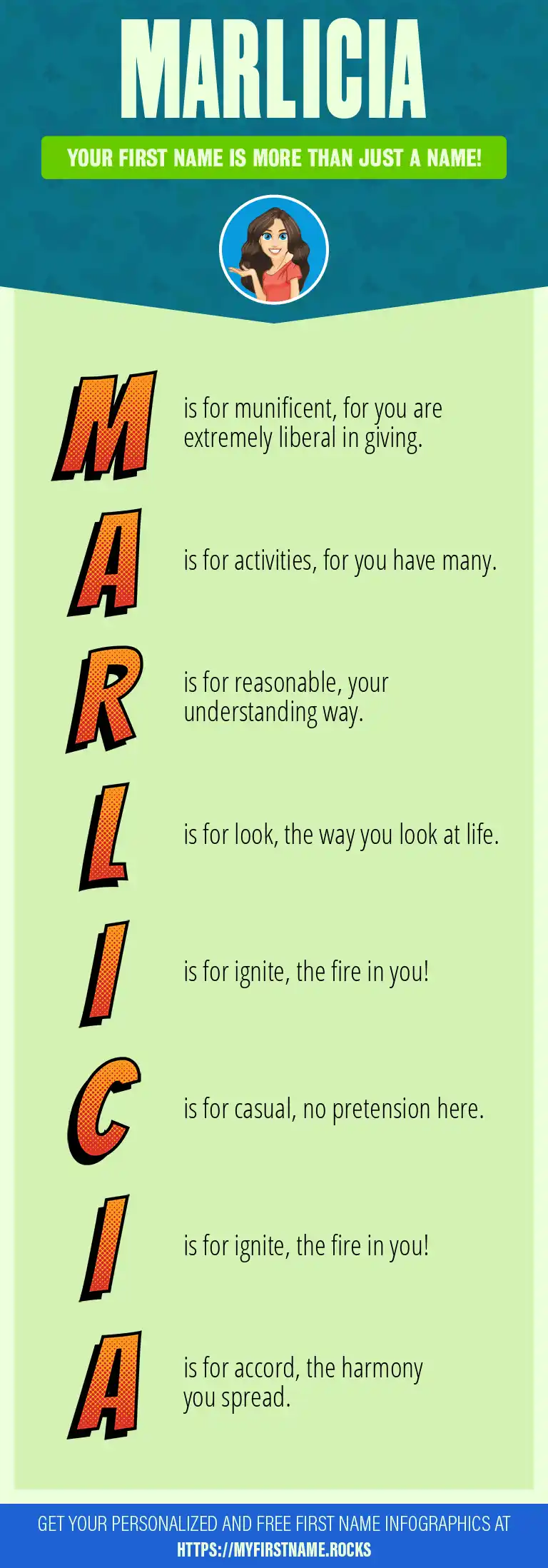 MARLICIA

YOUR FIRST NAME IS MORE THAN JUST A NAME!

M is for munificent, for you are extremely liberal in giving.

A is for activities, for you have many.

R is for reasonable, your understanding way.

L is for look, the way you look at life.

I is for ignite, the fire in you!

C is for casual, no pretension here.

I is for ignite, the fire in you!

A is for accord, the harmony you spread.

GET YOUR PERSONALIZED AND FREE FIRST NAME INFOGRAPHICS AT HTTPS://MYFIRSTNAME.ROCKS