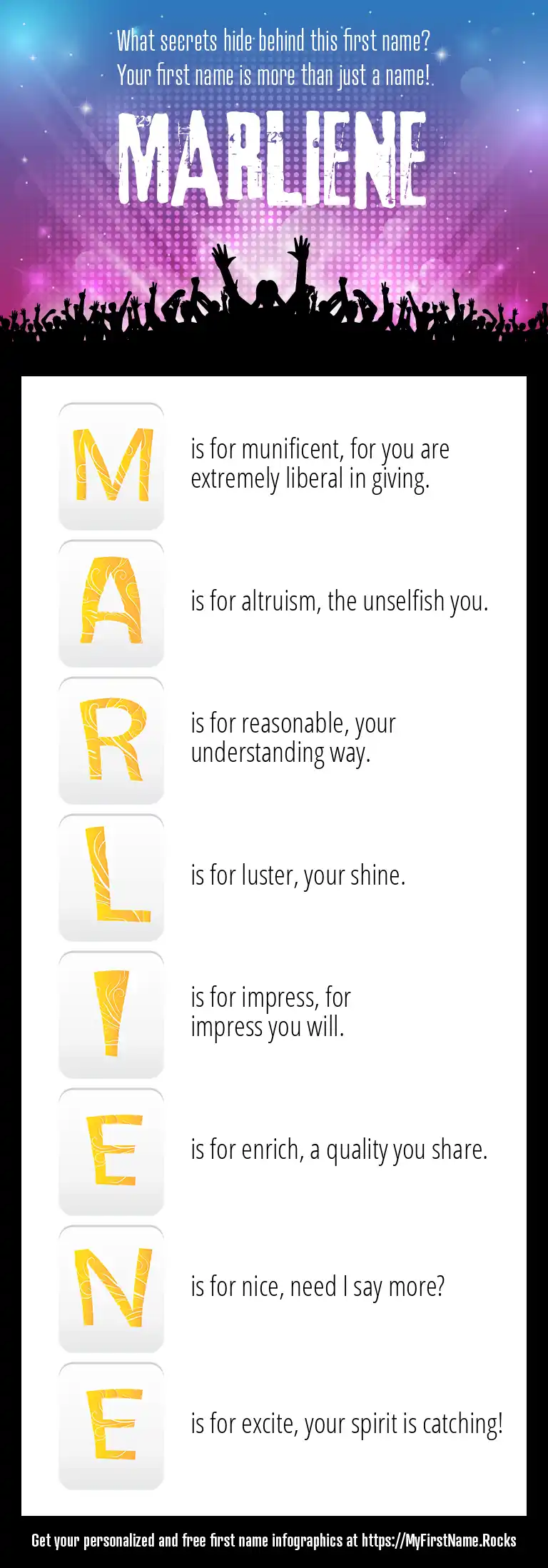 What secrets hide behind this first name?
Your first name is more than just a name!

MARLIENE

M is for munificent, for you are extremely liberal in giving.

A is for altruism, the unselfish you.

R is for reasonable, your understanding way.

L is for luster, your shine.

I is for impress, for impress you will.

E is for enrich, a quality you share.

N is for nice, need I say more?

E is for excite, your spirit is catching!

Get your personalized and free first name infographics at https://MyFirstName.Rocks