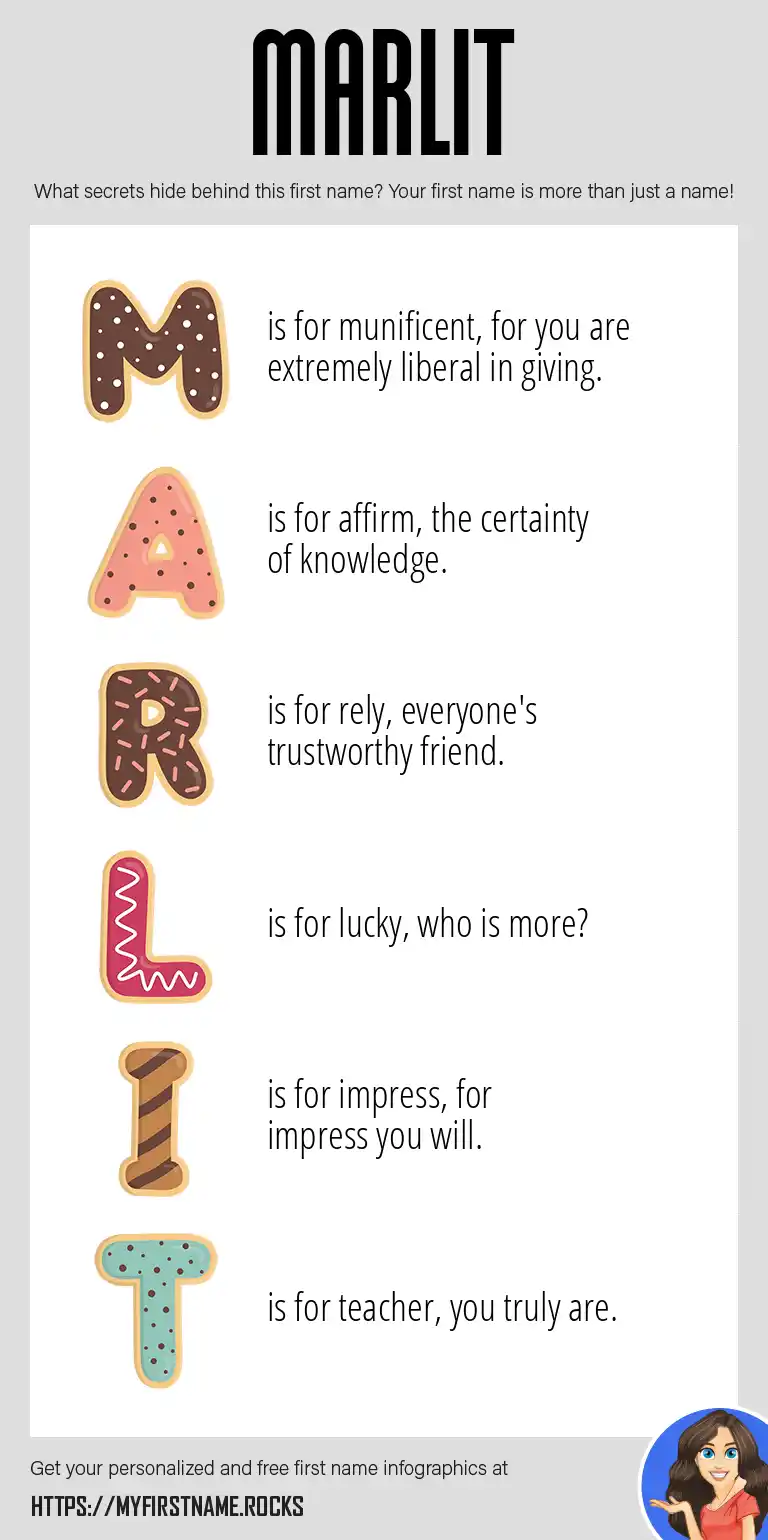 MARLIT

What secrets hide behind this first name? Your first name is more than just a name!

M is for munificent, for you are extremely liberal in giving.

A is for affirm, the certainty of knowledge.

R is for rely, everyone's trustworthy friend.

L is for lucky, who is more?

I is for impress, for impress you will.

T is for teacher, you truly are.

Get your personalized and free first name infographics at

HTTPS://MYFIRSTNAME.ROCKS