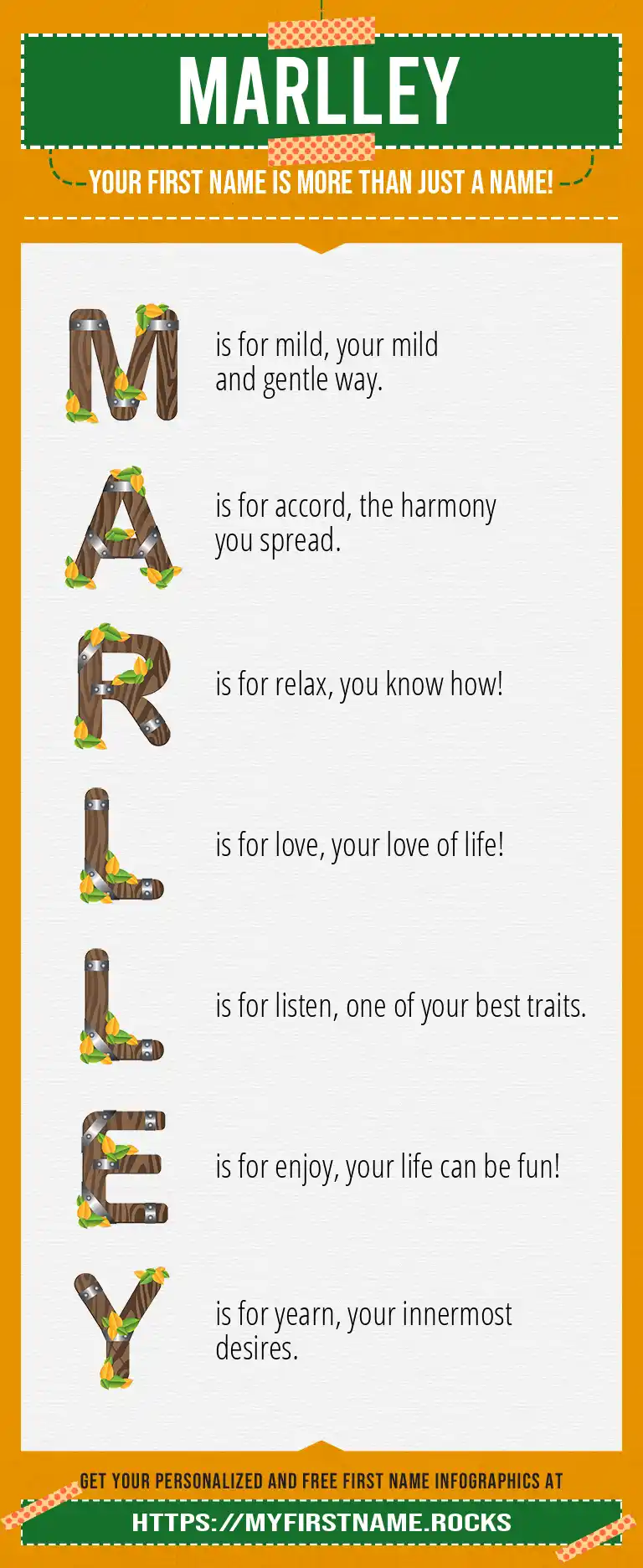 MARLLEY

YOUR FIRST NAME IS MORE THAN JUST A NAME!

M is for mild, your mild and gentle way.

A is for accord, the harmony you spread.

R is for relax, you know how!

L is for love, your love of life!

L is for listen, one of your best traits.

E is for enjoy, your life can be fun!

Y is for yearn, your innermost desires.

GET YOUR PERSONALIZED AND FREE FIRST NAME INFOGRAPHICS AT

HTTPS://MYFIRSTNAME.ROCKS