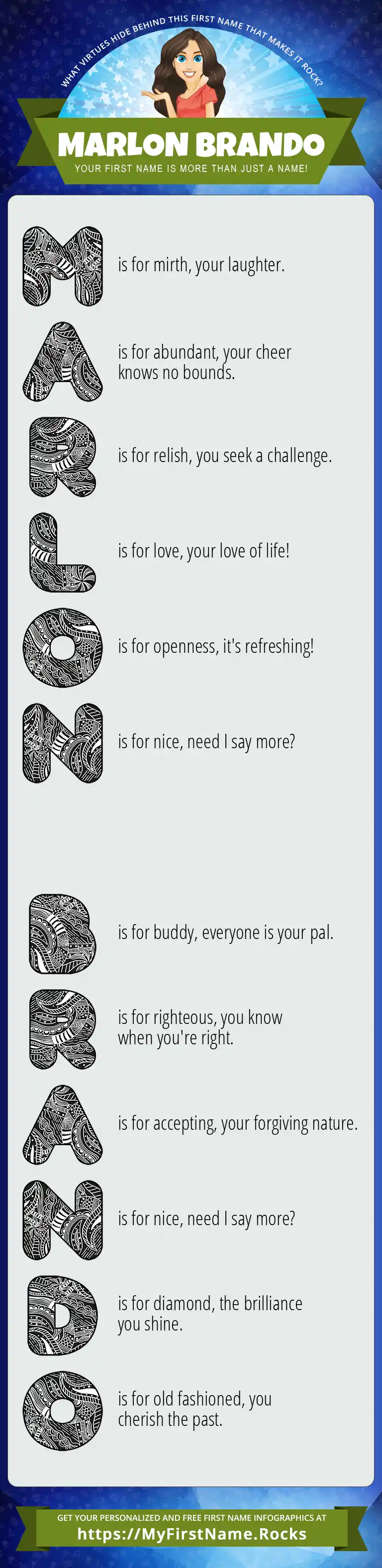 WHAT VIRTUES HIDE BEHIND THIS FIRST NAME THAT MAKES IT ROCK?

MARLON BRANDO

YOUR FIRST NAME IS MORE THAN JUST A NAME!

M is for mirth, your laughter.

A is for abundant, your cheer knows no bounds.

R is for relish, you seek a challenge.

L is for love, your love of life!

O is for openness, it's refreshing!

N is for nice, need I say more?

B is for buddy, everyone is your pal.

R is for righteous, you know when you're right.

A is for accepting, your forgiving nature.

N is for nice, need I say more?

D is for diamond, the brilliance you shine.

O is for old fashioned, you cherish the past.

GET YOUR PERSONALIZED AND FREE FIRST NAME INFOGRAPHICS AT

https://MyFirstName.Rocks