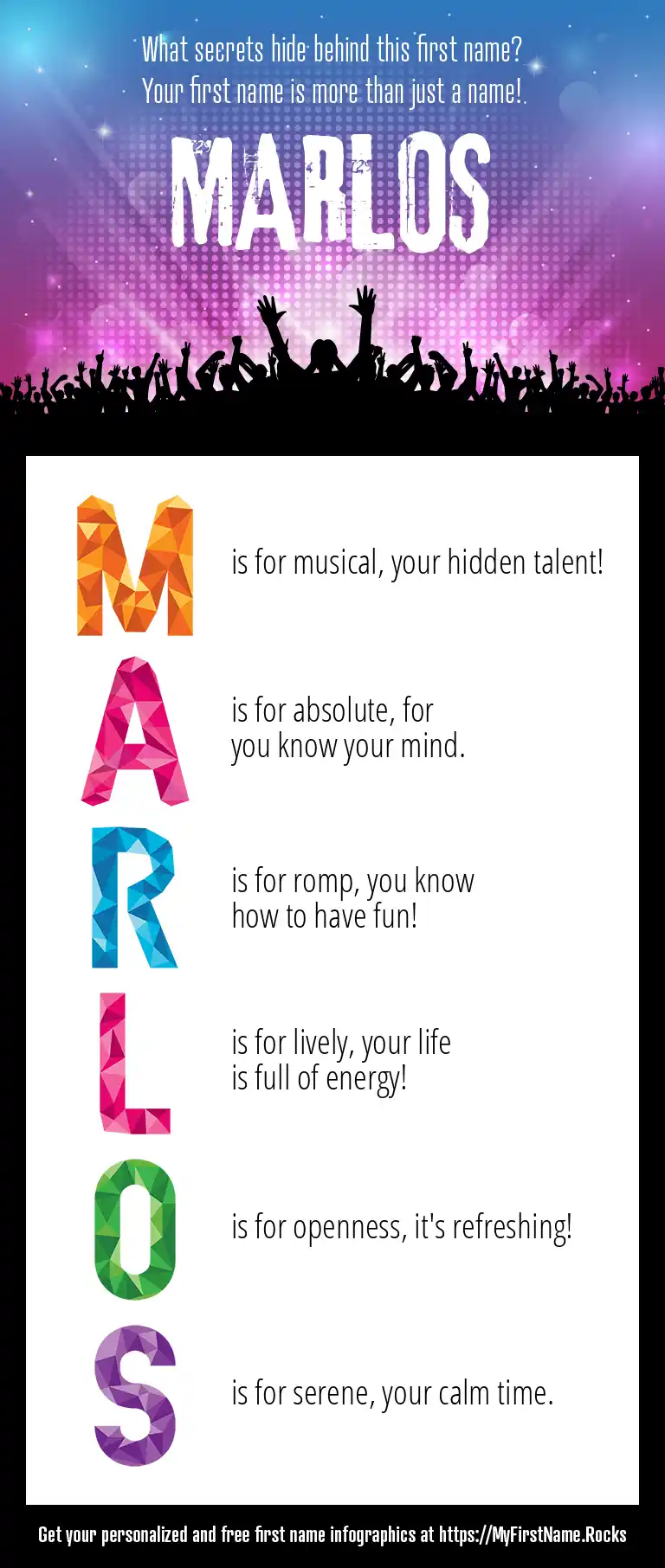 What secrets hide behind this first name?
Your first name is more than just a name!

MARLOS

M is for musical, your hidden talent!

A is for absolute, for you know your mind.

R is for romp, you know how to have fun!

L is for lively, your life is full of energy!

O is for openness, it's refreshing!

S is for serene, your calm time.

Get your personalized and free first name infographics at https://MyFirstName.Rocks