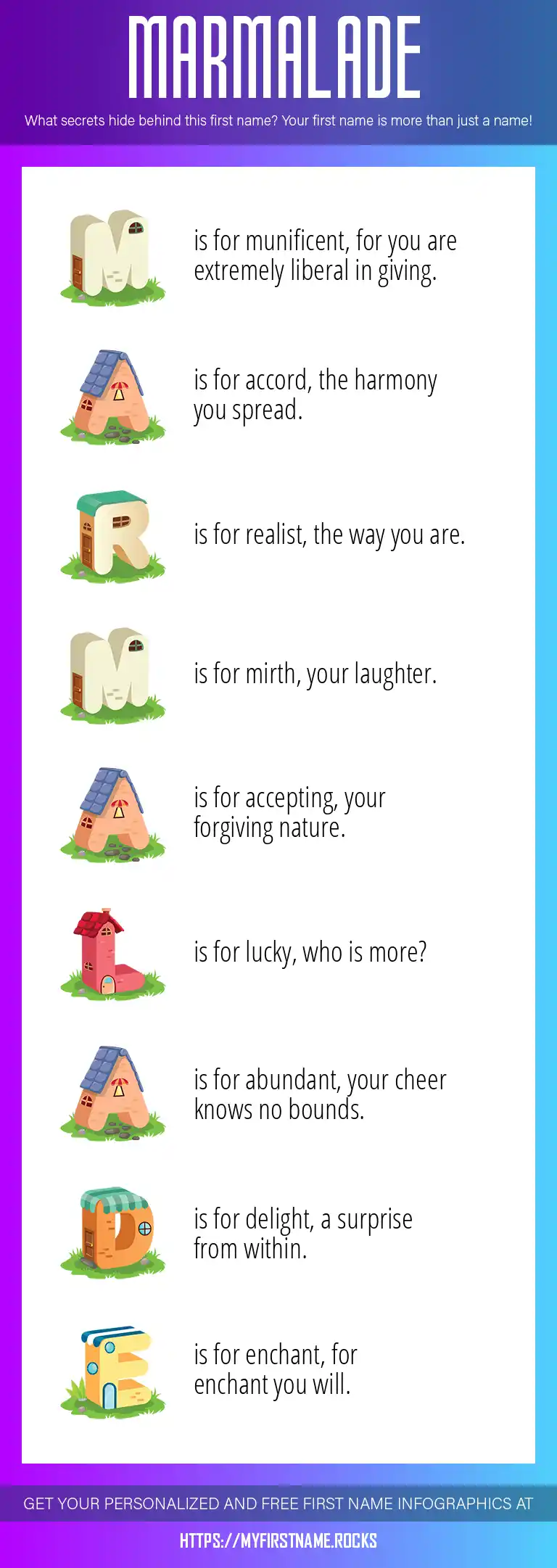 MARMALADE

What secrets hide behind this first name? Your first name is more than just a name!

M is for munificent, for you are extremely liberal in giving.

A is for accord, the harmony you spread.

R is for realist, the way you are.

M is for mirth, your laughter.

A is for accepting, your forgiving nature.

L is for lucky, who is more?

A is for abundant, your cheer knows no bounds.

D is for delight, a surprise from within.

E is for enchant, for enchant you will.

GET YOUR PERSONALIZED AND FREE FIRST NAME INFOGRAPHICS AT

HTTPS://MYFIRSTNAME.ROCKS