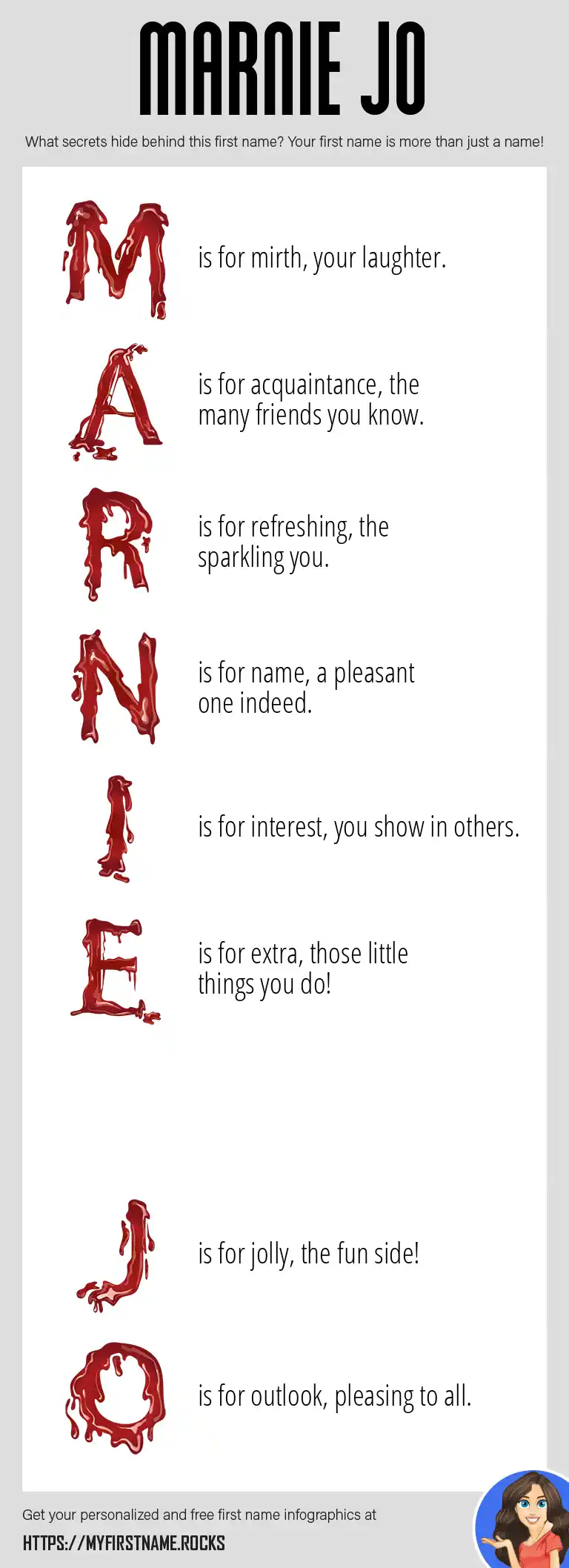 MARNIE JO

What secrets hide behind this first name? Your first name is more than just a name!

M is for mirth, your laughter.

A is for acquaintance, the many friends you know.

R is for refreshing, the sparkling you.

N is for name, a pleasant one indeed.

I is for interest, you show in others.

E is for extra, those little things you do!

J is for jolly, the fun side!

O is for outlook, pleasing to all.

Get your personalized and free first name infographics at

HTTPS://MYFIRSTNAME.ROCKS