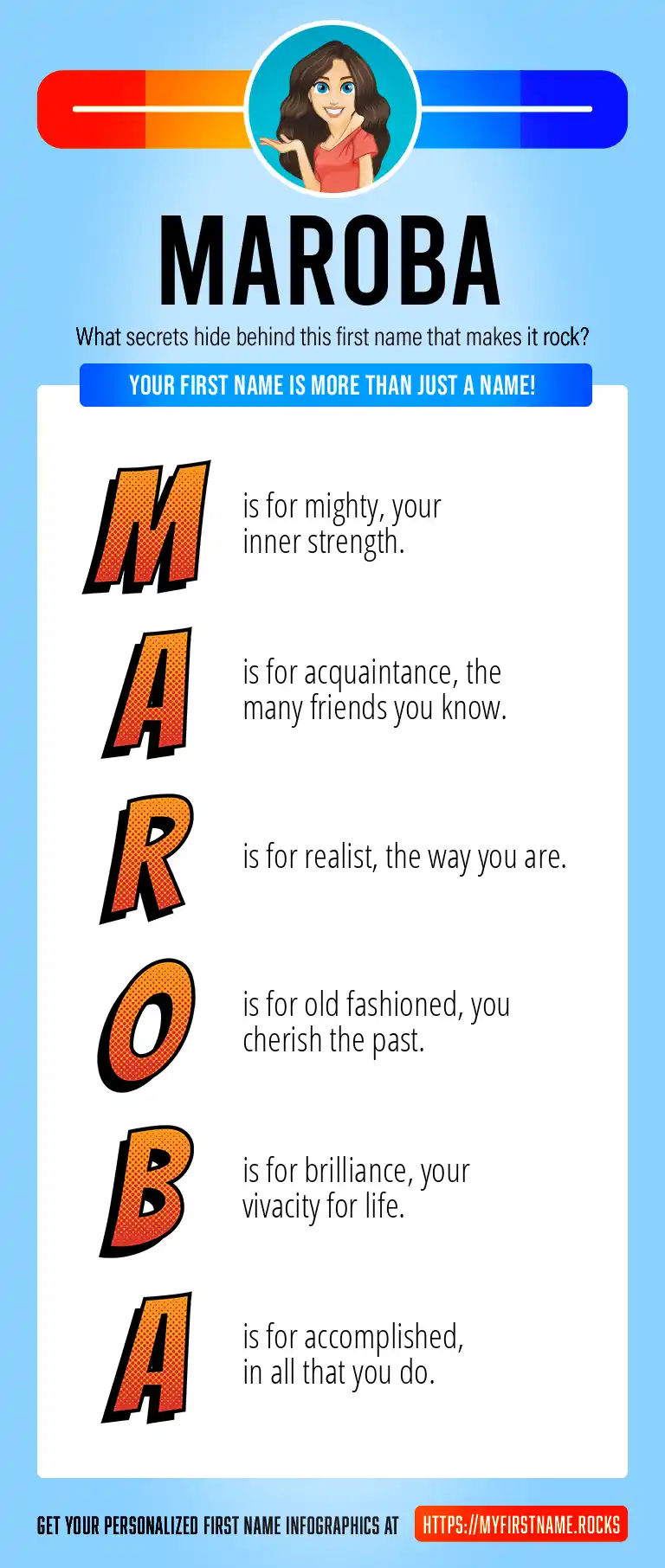 MAROBA

What secrets hide behind this first name that makes it rock?

YOUR FIRST NAME IS MORE THAN JUST A NAME!

M is for mighty, your inner strength.

A is for acquaintance, the many friends you know.

R is for realist, the way you are.

O is for old fashioned, you cherish the past.

B is for brilliance, your vivacity for life.

A is for accomplished, in all that you do.

GET YOUR PERSONALIZED FIRST NAME INFOGRAPHICS AT HTTPS://MYFIRSTNAME.ROCKS