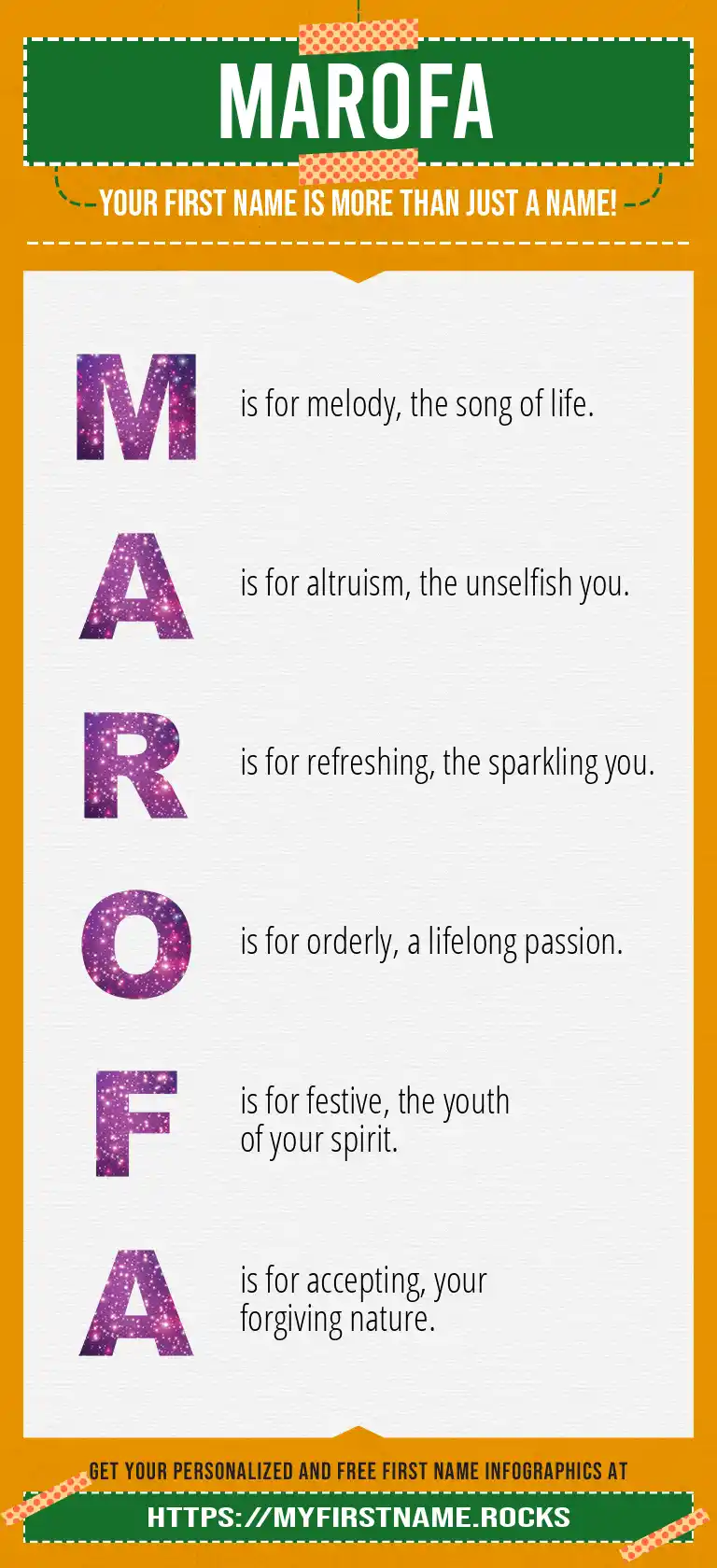 MAROFA

YOUR FIRST NAME IS MORE THAN JUST A NAME!

M is for melody, the song of life.

A is for altruism, the unselfish you.

R is for refreshing, the sparkling you.

O is for orderly, a lifelong passion.

F is for festive, the youth of your spirit.

A is for accepting, your forgiving nature.

GET YOUR PERSONALIZED AND FREE FIRST NAME INFOGRAPHICS AT

HTTPS://MYFIRSTNAME.ROCKS