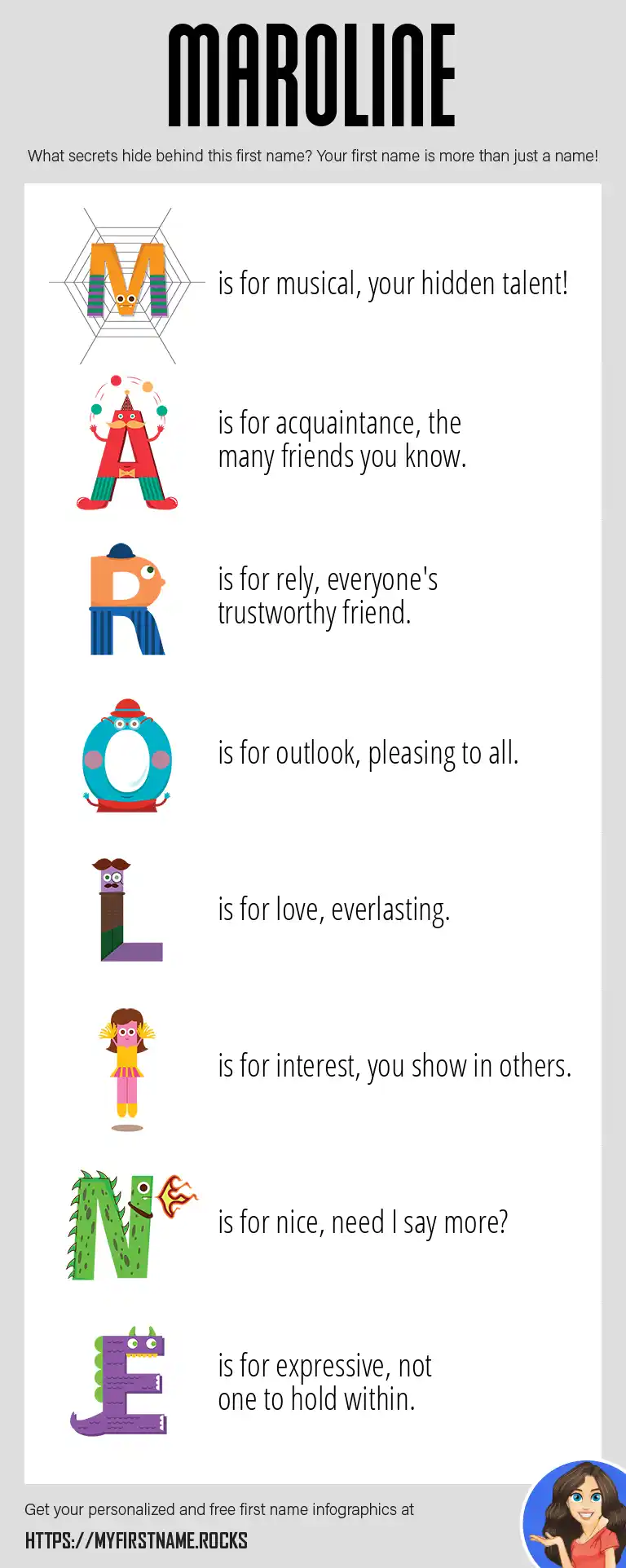 MAROLINE

What secrets hide behind this first name? Your first name is more than just a name!

M is for musical, your hidden talent!

A is for acquaintance, the many friends you know.

R is for rely, everyone's trustworthy friend.

O is for outlook, pleasing to all.

L is for love, everlasting.

I is for interest, you show in others.

N is for nice, need I say more?

E is for expressive, not one to hold within.

Get your personalized and free first name infographics at

HTTPS://MYFIRSTNAME.ROCKS