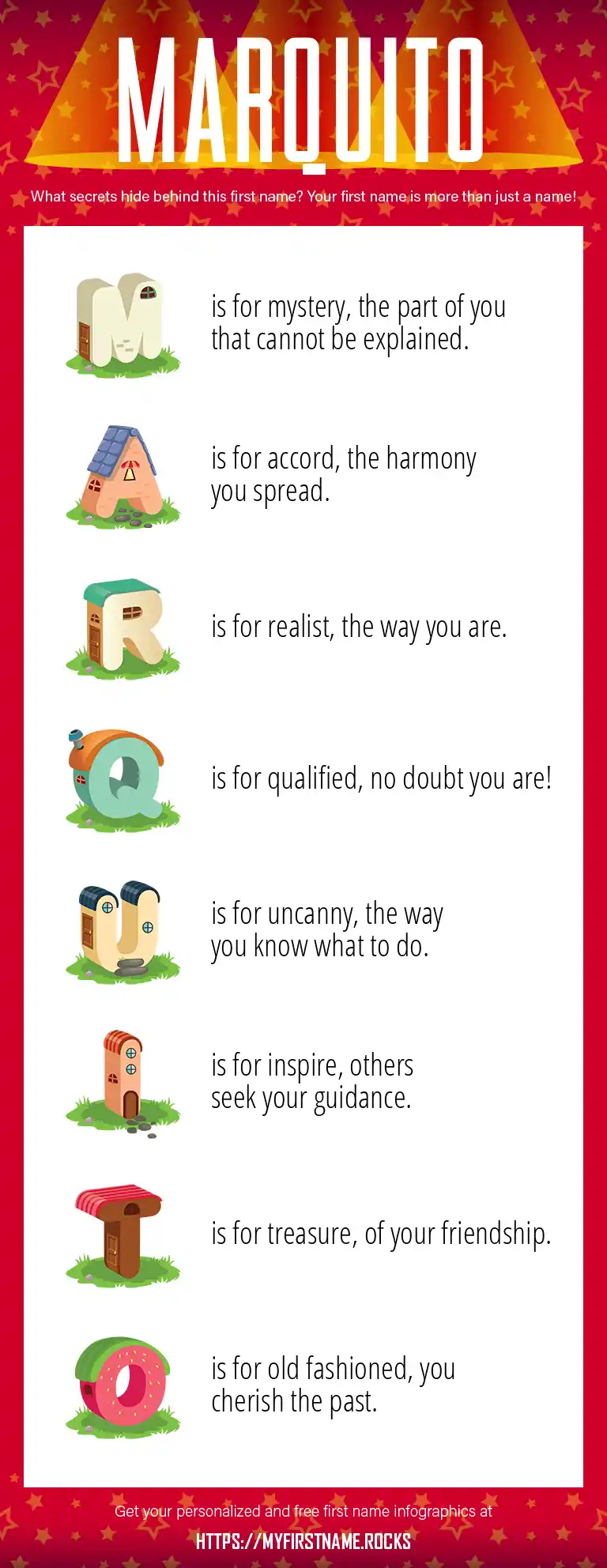 MARQUITO

What secrets hide behind this first name? Your first name is more than just a name!

M is for mystery, the part of you that cannot be explained.

A is for accord, the harmony you spread.

R is for realist, the way you are.

Q is for qualified, no doubt you are!

U is for uncanny, the way you know what to do.

I is for inspire, others seek your guidance.

T is for treasure, of your friendship.

O is for old fashioned, you cherish the past.

Get your personalized and free first name infographics at

HTTPS://MYFIRSTNAME.ROCKS