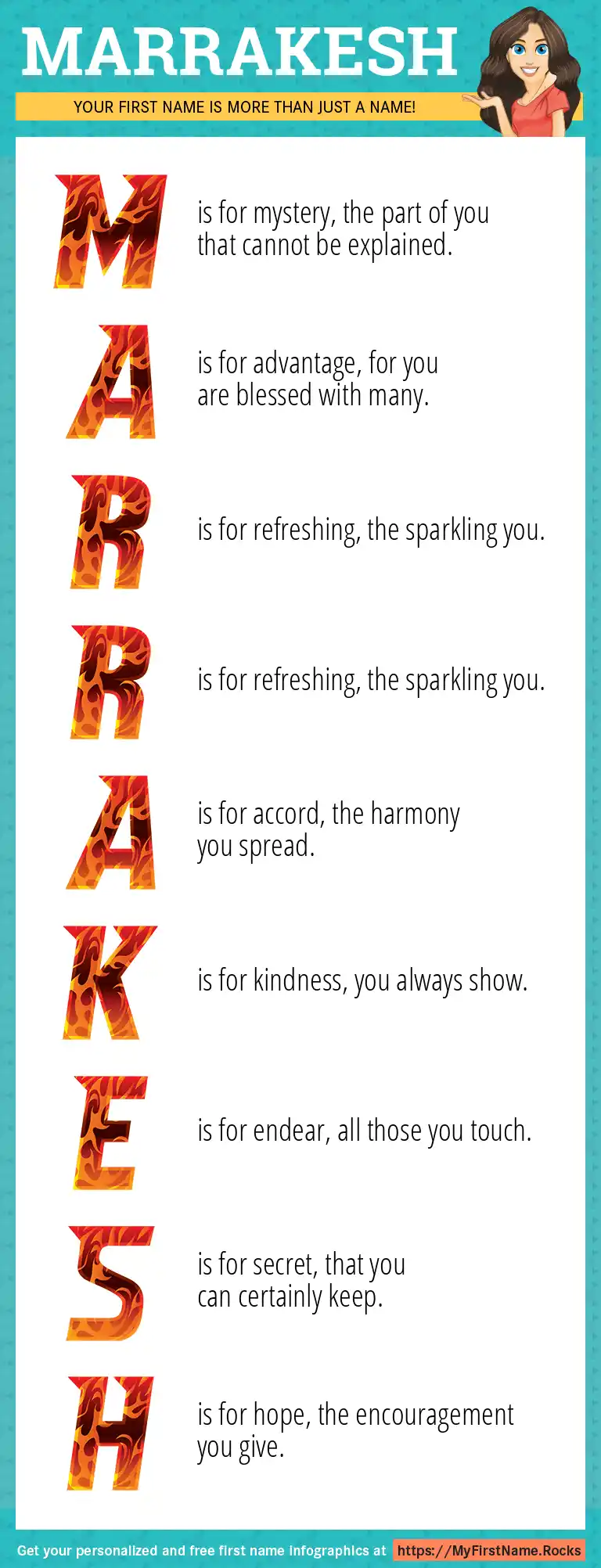 MARRAKESH

YOUR FIRST NAME IS MORE THAN JUST A NAME!

M is for mystery, the part of you that cannot be explained.

A is for advantage, for you are blessed with many.

R is for refreshing, the sparkling you.

R is for refreshing, the sparkling you.

A is for accord, the harmony you spread.

K is for kindness, you always show.

E is for endear, all those you touch.

S is for secret, that you can certainly keep.

H is for hope, the encouragement you give.

Get your personalized and free first name infographics at https://MyFirstName.Rocks