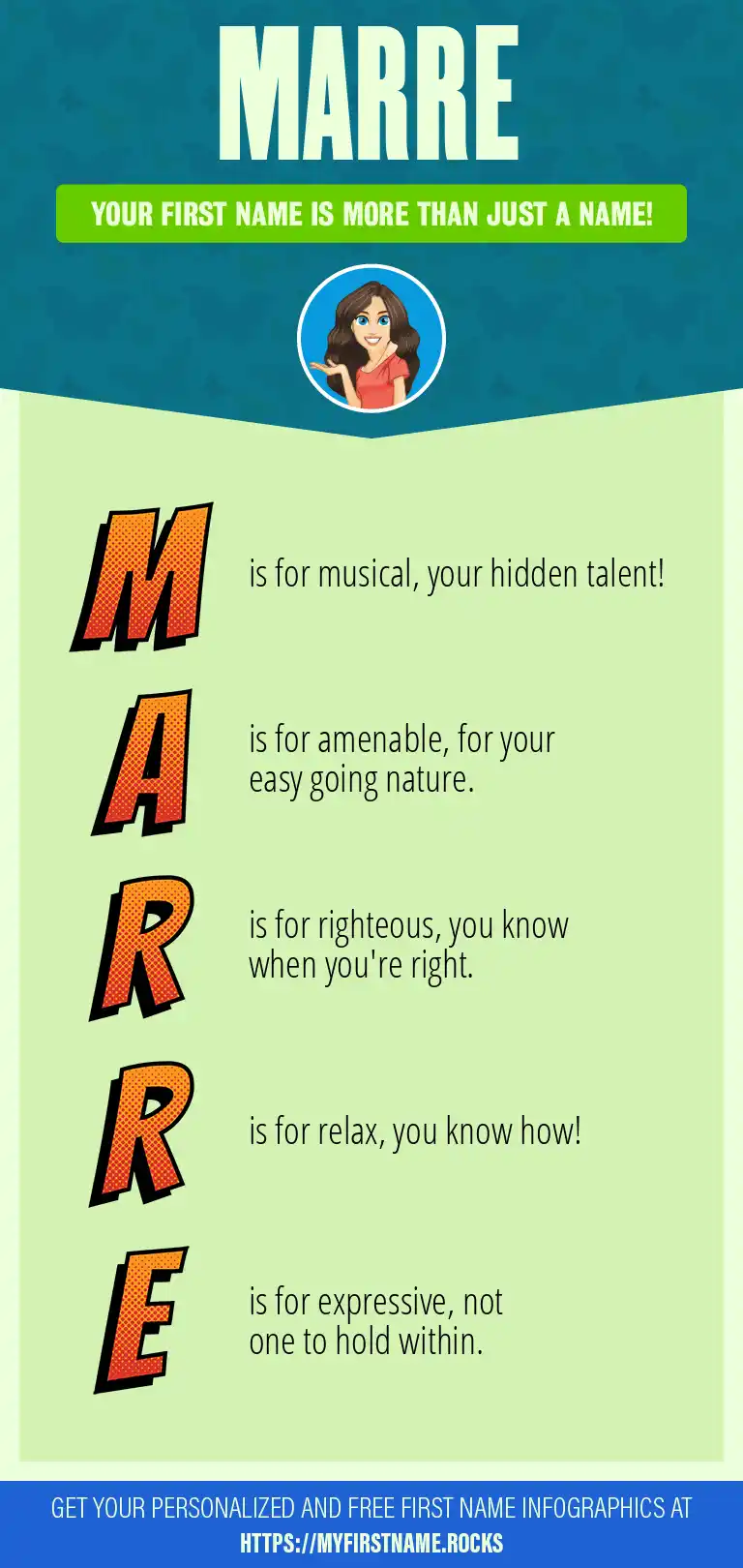 MARRE

YOUR FIRST NAME IS MORE THAN JUST A NAME!

M is for musical, your hidden talent!

A is for amenable, for your easy going nature.

R is for righteous, you know when you're right.

R is for relax, you know how!

E is for expressive, not one to hold within.

GET YOUR PERSONALIZED AND FREE FIRST NAME INFOGRAPHICS AT HTTPS://MYFIRSTNAME.ROCKS