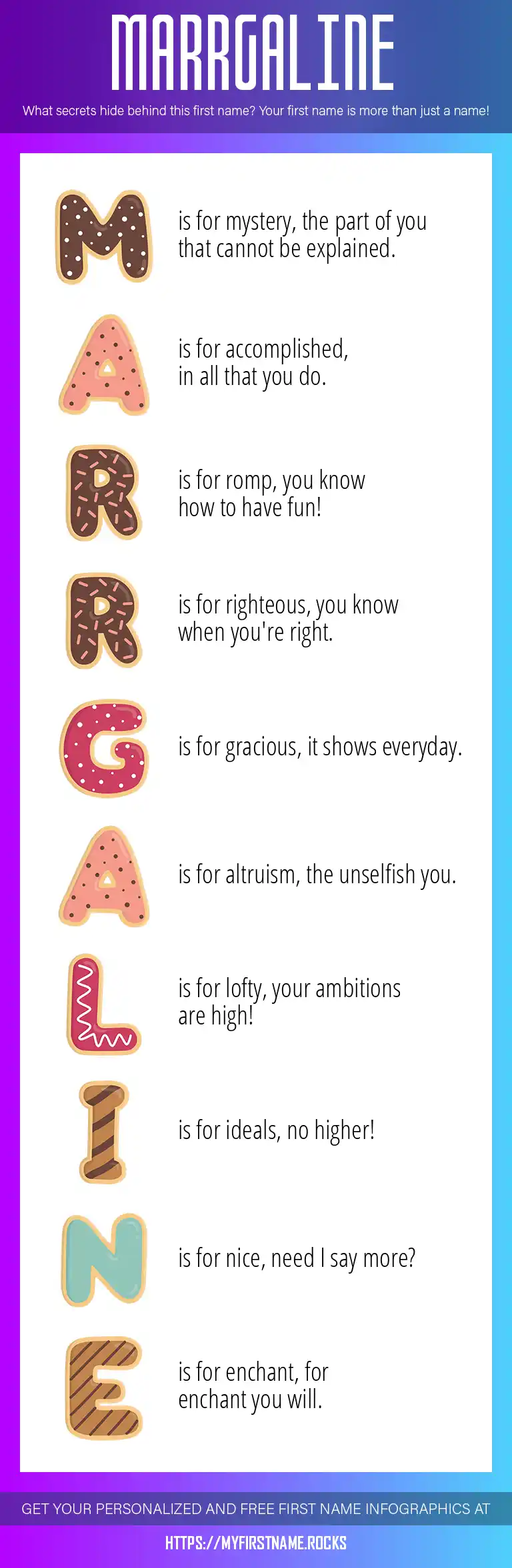 MARRGALINE

What secrets hide behind this first name? Your first name is more than just a name!

M is for mystery, the part of you that cannot be explained.

A is for accomplished, in all that you do.

R is for romp, you know how to have fun!

R is for righteous, you know when you're right.

G is for gracious, it shows everyday.

A is for altruism, the unselfish you.

L is for lofty, your ambitions are high!

I is for ideals, no higher!

N is for nice, need I say more?

E is for enchant, for enchant you will.

GET YOUR PERSONALIZED AND FREE FIRST NAME INFOGRAPHICS AT

HTTPS://MYFIRSTNAME.ROCKS