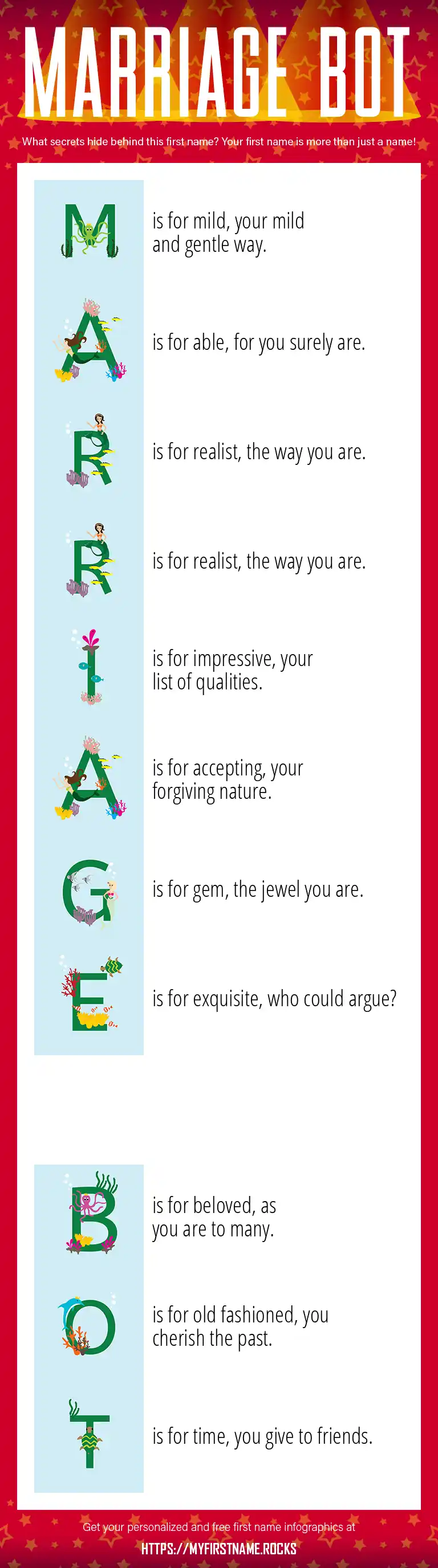 MARRIAGE BOT

What secrets hide behind this first name? Your first name is more than just a name!

M is for mild, your mild and gentle way.

A is for able, for you surely are.

R is for realist, the way you are.

R is for realist, the way you are.

I is for impressive, your list of qualities.

A is for accepting, your forgiving nature.

G is for gem, the jewel you are.

E is for exquisite, who could argue?

B is for beloved, as you are to many.

O is for old fashioned, you cherish the past.

T is for time, you give to friends.

Get your personalized and free first name infographics at

HTTPS://MYFIRSTNAME.ROCKS