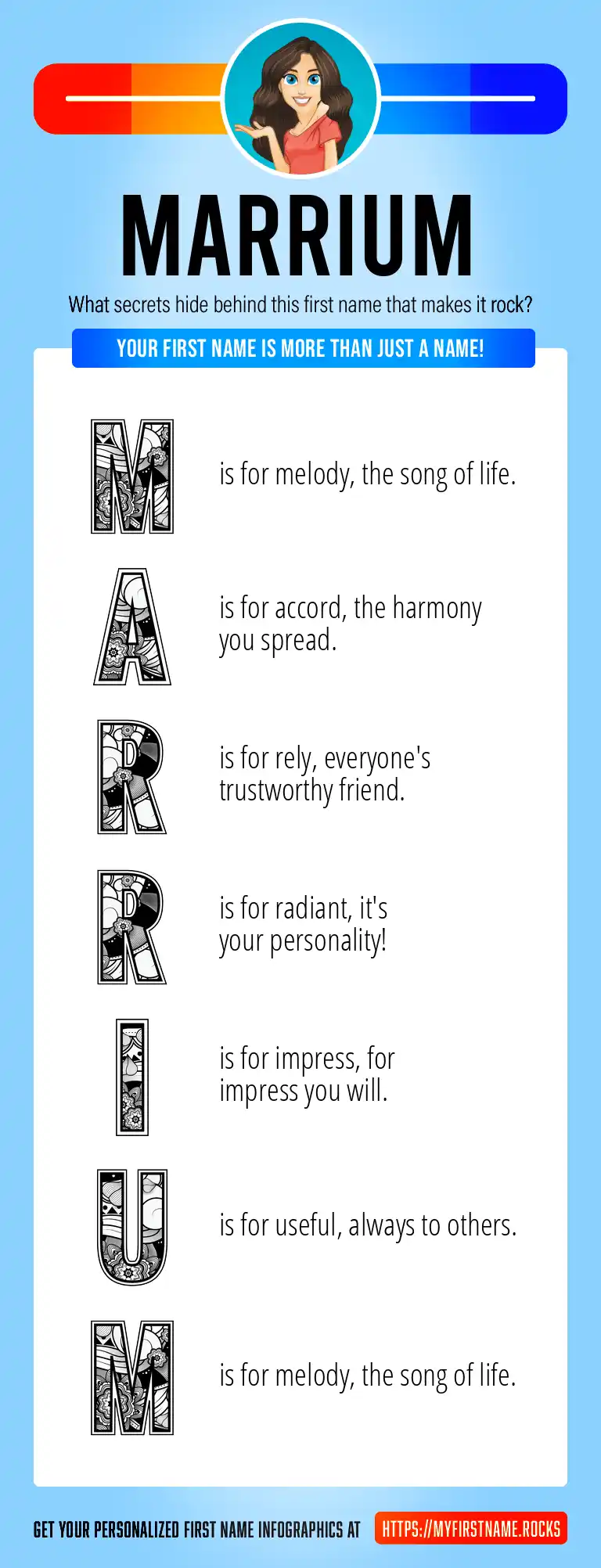 MARRIUM

What secrets hide behind this first name that makes it rock?

YOUR FIRST NAME IS MORE THAN JUST A NAME!

M is for melody, the song of life.

A is for accord, the harmony you spread.

R is for rely, everyone's trustworthy friend.

R is for radiant, it's your personality!

I is for impress, for impress you will.

U is for useful, always to others.

M is for melody, the song of life.

GET YOUR PERSONALIZED FIRST NAME INFOGRAPHICS AT HTTPS://MYFIRSTNAME.ROCKS