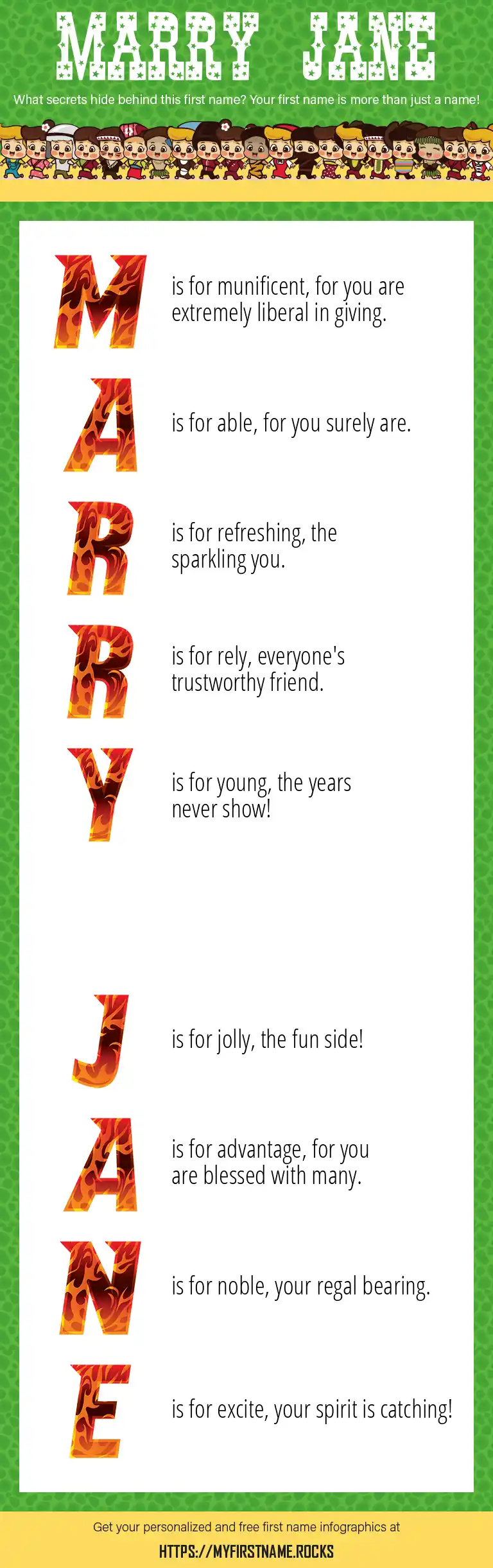 MARRY JANE

What secrets hide behind this first name? Your first name is more than just a name!

M is for munificent, for you are extremely liberal in giving.

A is for able, for you surely are.

R is for refreshing, the sparkling you.

R is for rely, everyone's trustworthy friend.

Y is for young, the years never show!

J is for jolly, the fun side!

A is for advantage, for you are blessed with many.

N is for noble, your regal bearing.

E is for excite, your spirit is catching!

Get your personalized and free first name infographics at

HTTPS://MYFIRSTNAME.ROCKS