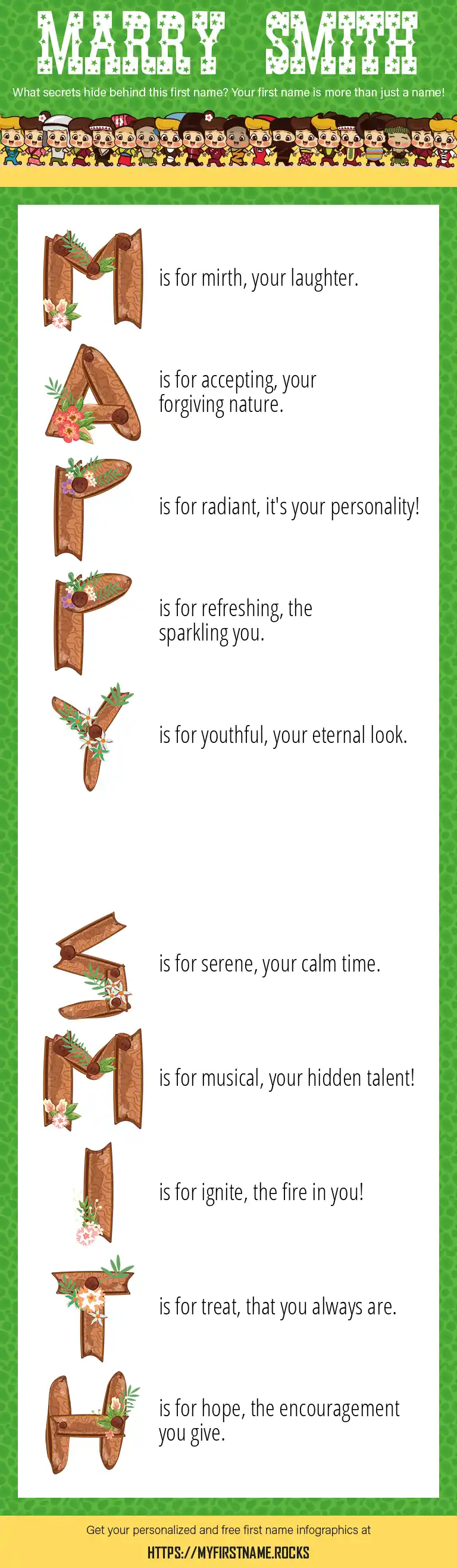 MARRY SMITH

What secrets hide behind this first name? Your first name is more than just a name!

M is for mirth, your laughter.

A is for accepting, your forgiving nature.

R is for radiant, it's your personality!

R is for refreshing, the sparkling you.

Y is for youthful, your eternal look.

S is for serene, your calm time.

M is for musical, your hidden talent!

I is for ignite, the fire in you!

T is for treat, that you always are.

H is for hope, the encouragement you give.

Get your personalized and free first name infographics at

HTTPS://MYFIRSTNAME.ROCKS